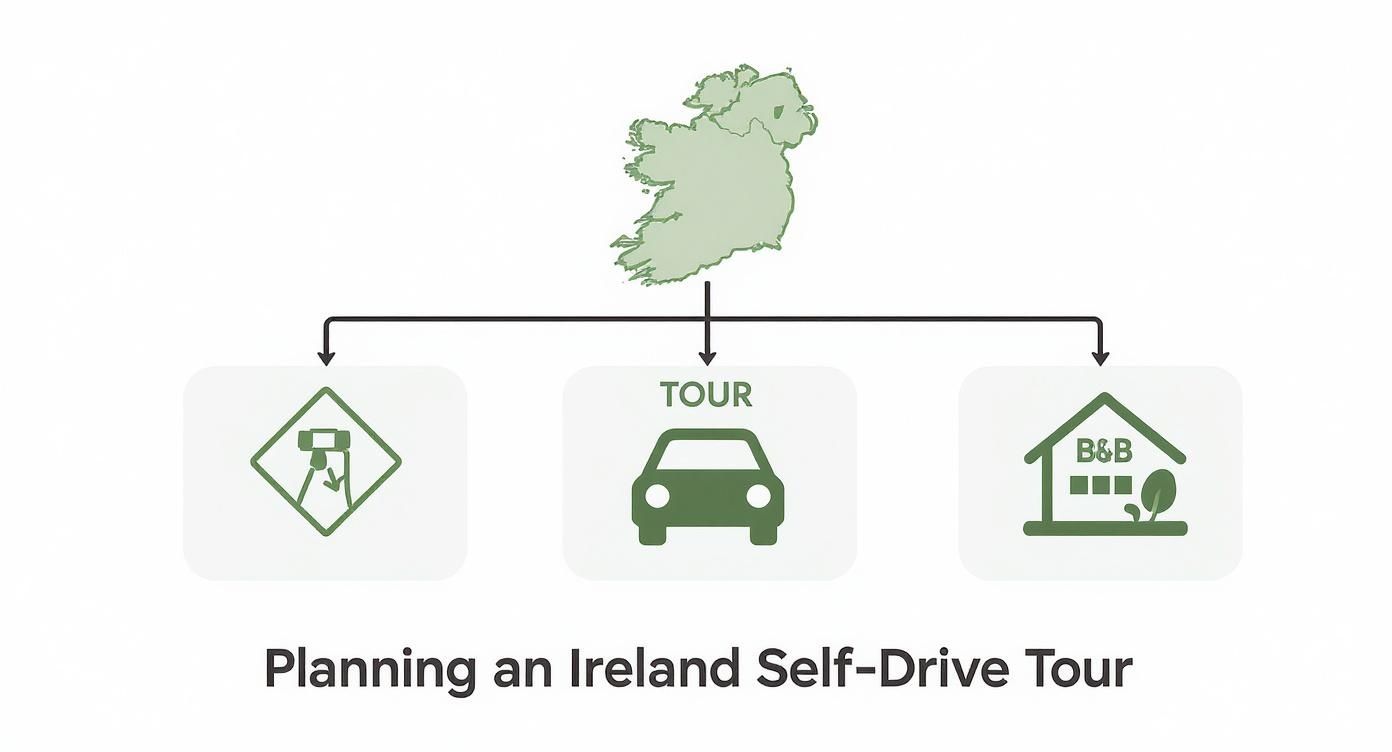 TOUR

B&B

Planning an Ireland Self-Drive Tour