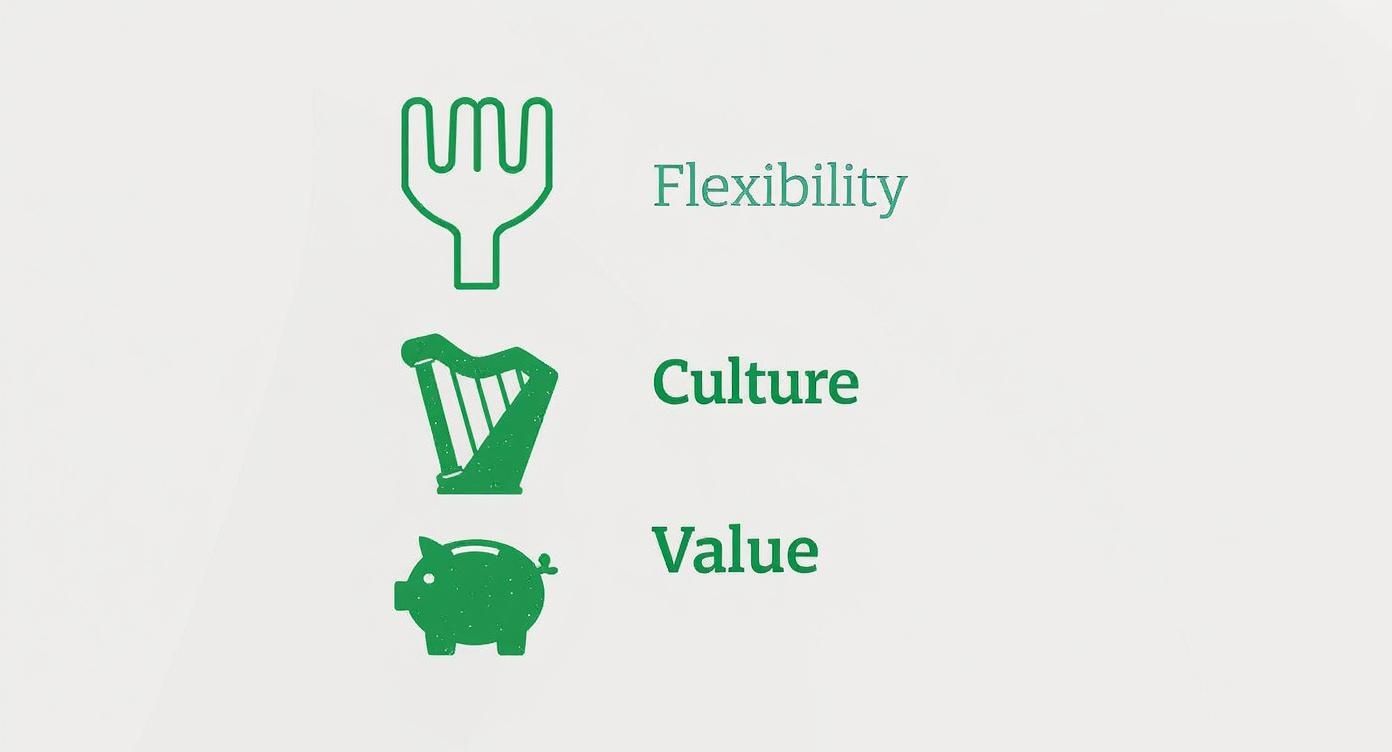 Flexibility

Culture

Value