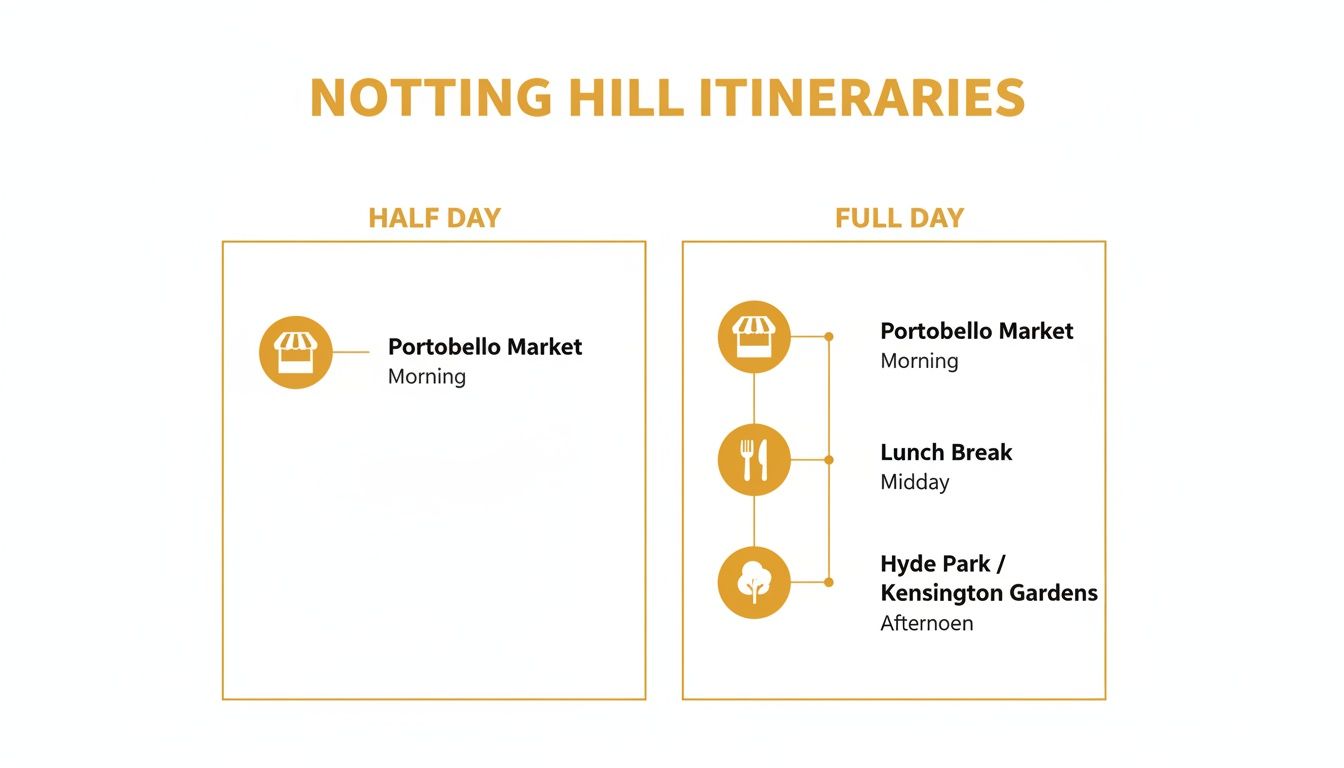 NOTTING HILL ITINERARIES

HALF DAY

Portobello Market
Morning

FULL DAY

Portobello Market
Morning

Lunch Break
Midday

Hyde Park / Kensington Gardens
Afternoen