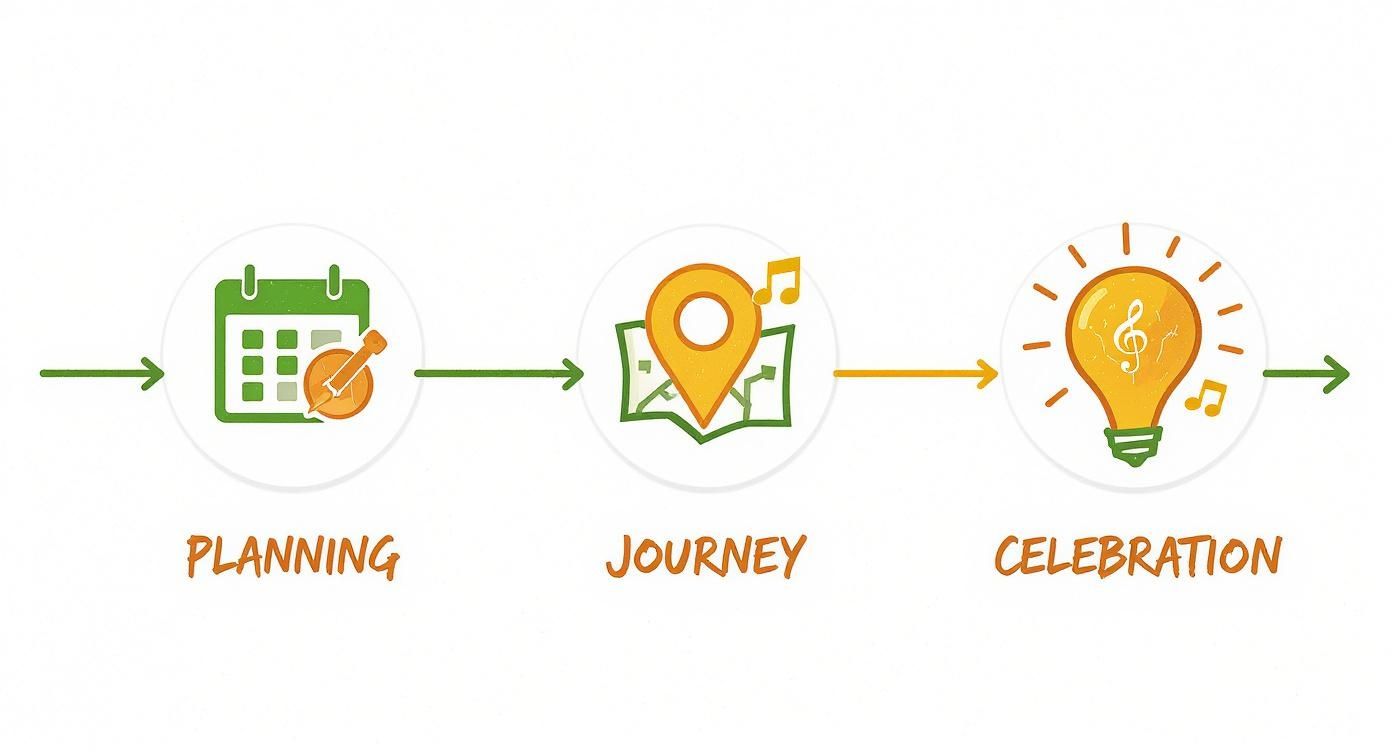 PLANNING

JOURNEY

CELEBRATION