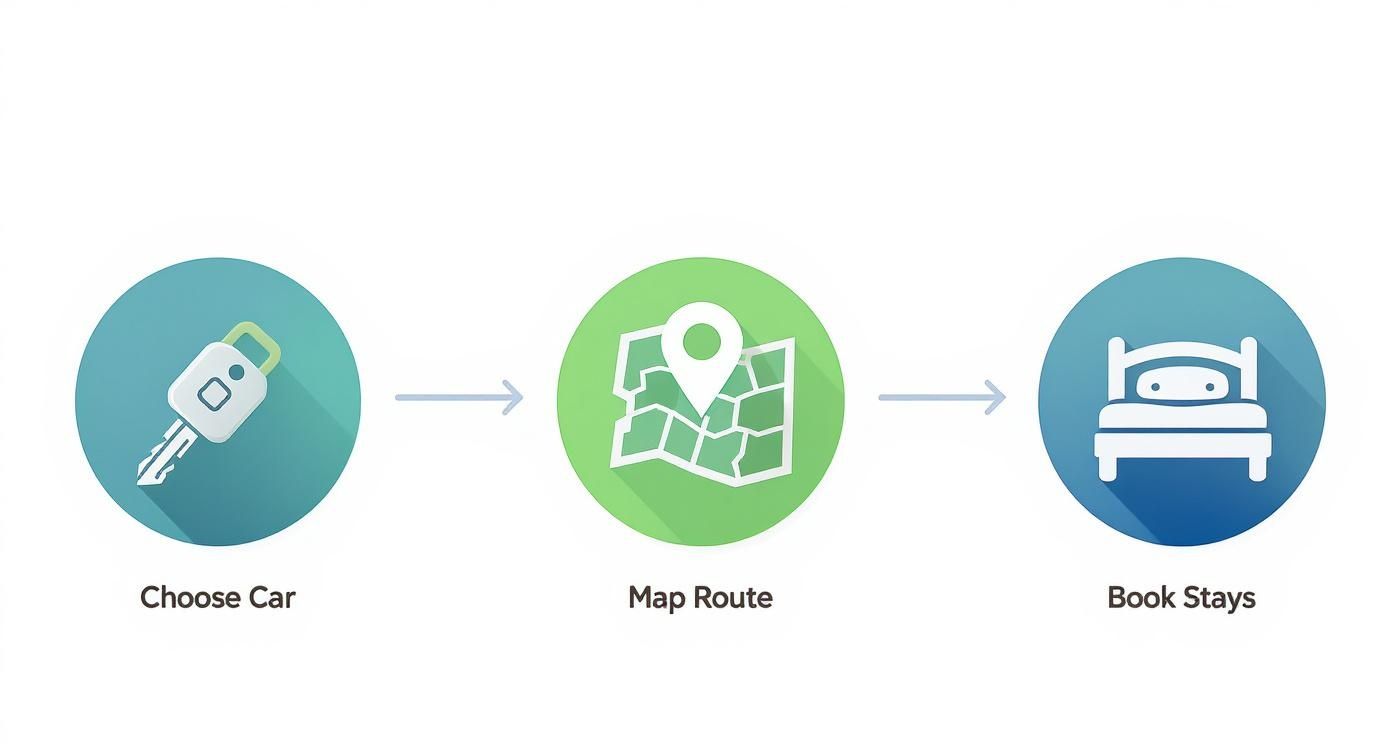 Choose Car

Map Route

Book Stays