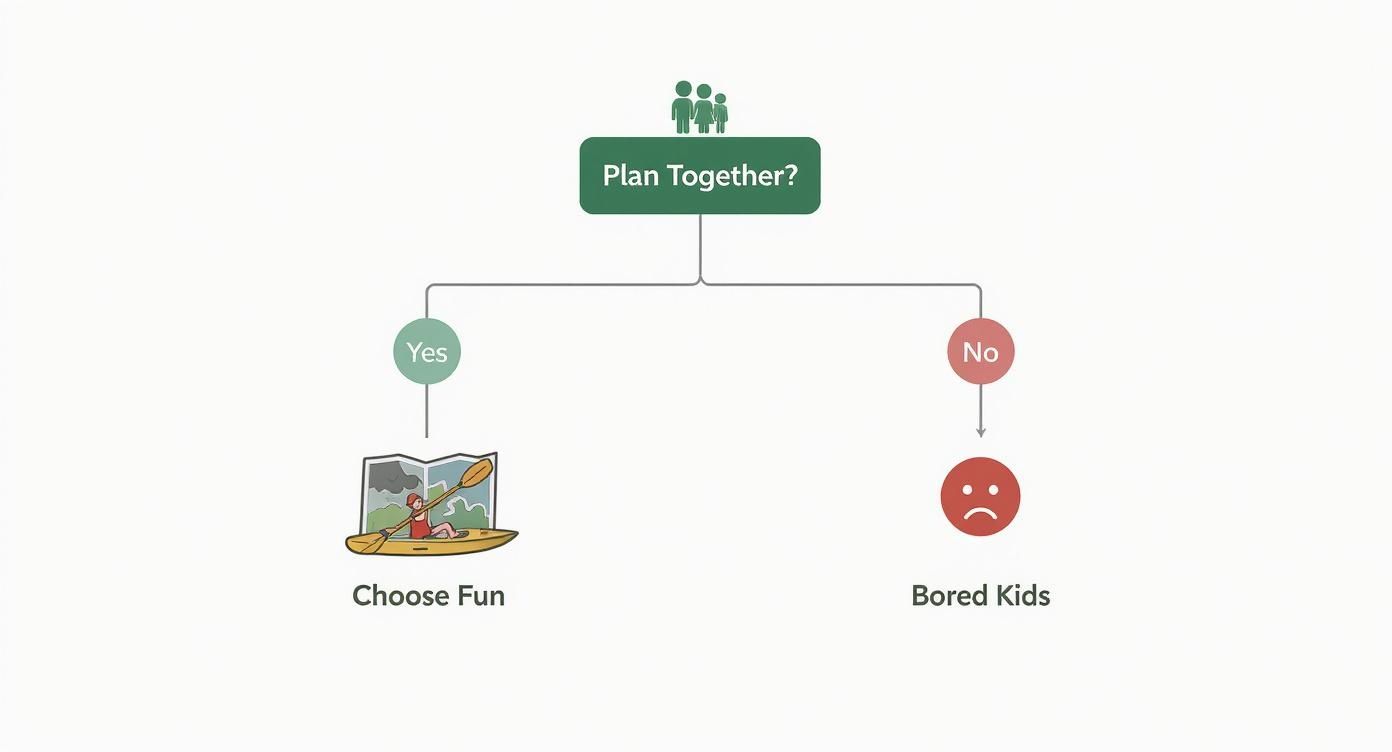 Plan Together?

Yes

No

Choose Fun

Bored Kids