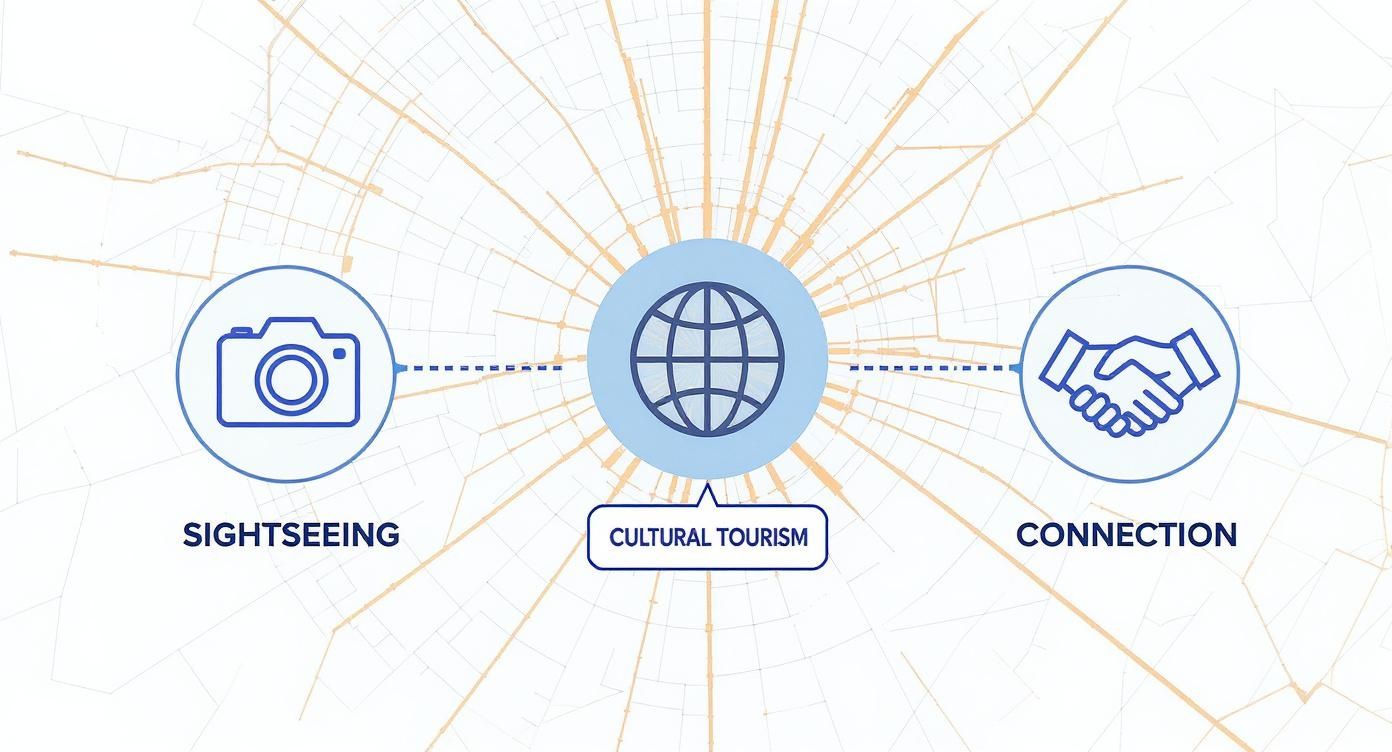 SIGHTSEEING

CULTURAL TOURISM

CONNECTION