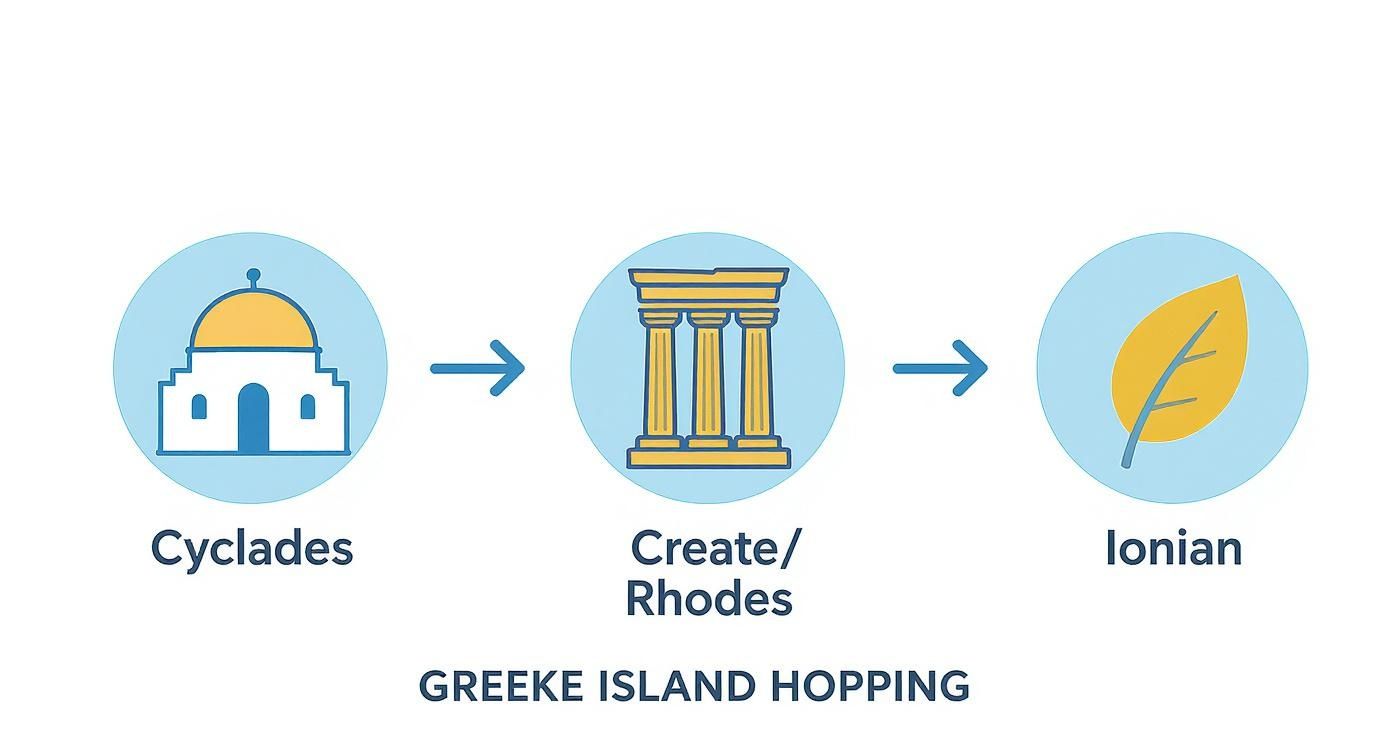 Cyclades

Create/
Rhodes

Ionian

GREEKE ISLAND HOPPING