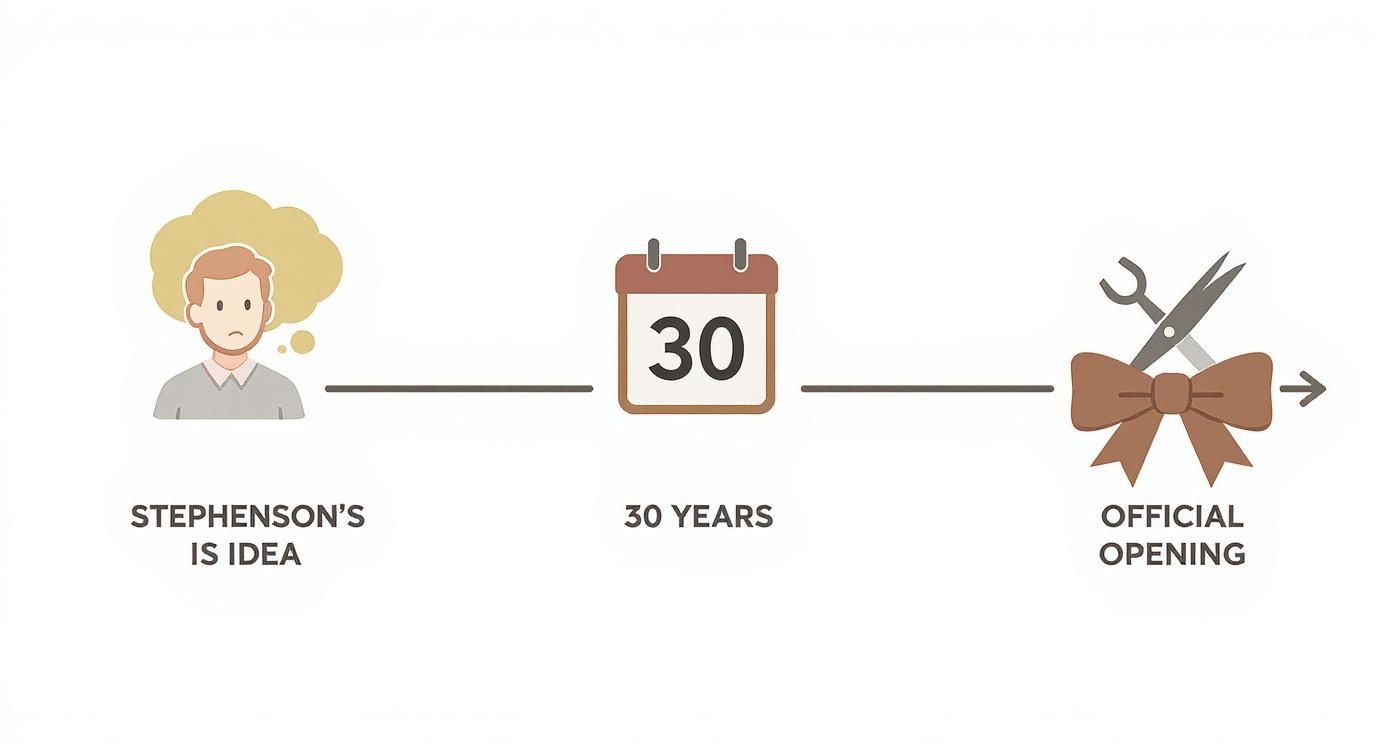 30

STEPHENSON'S IS IDEA

30 YEARS

OFFICIAL OPENING