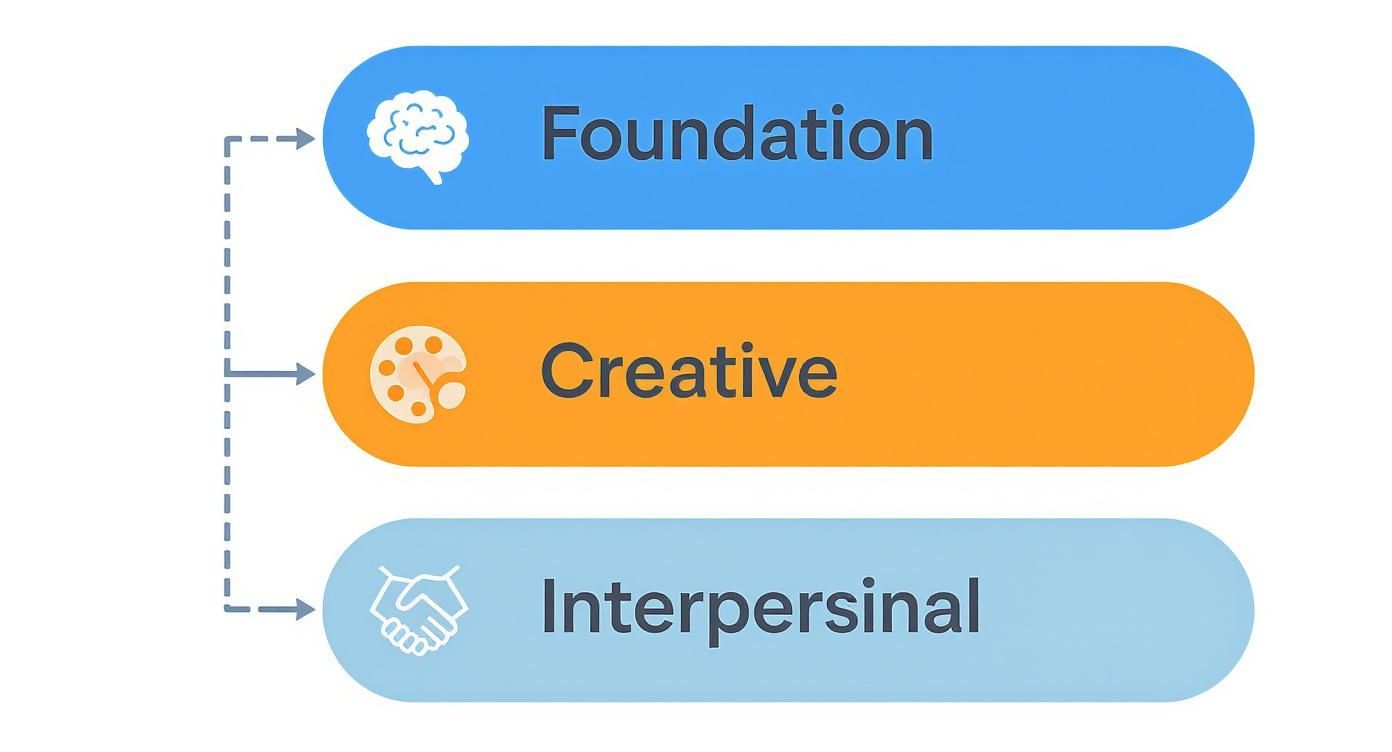 Foundation

Creative

Interpersinal