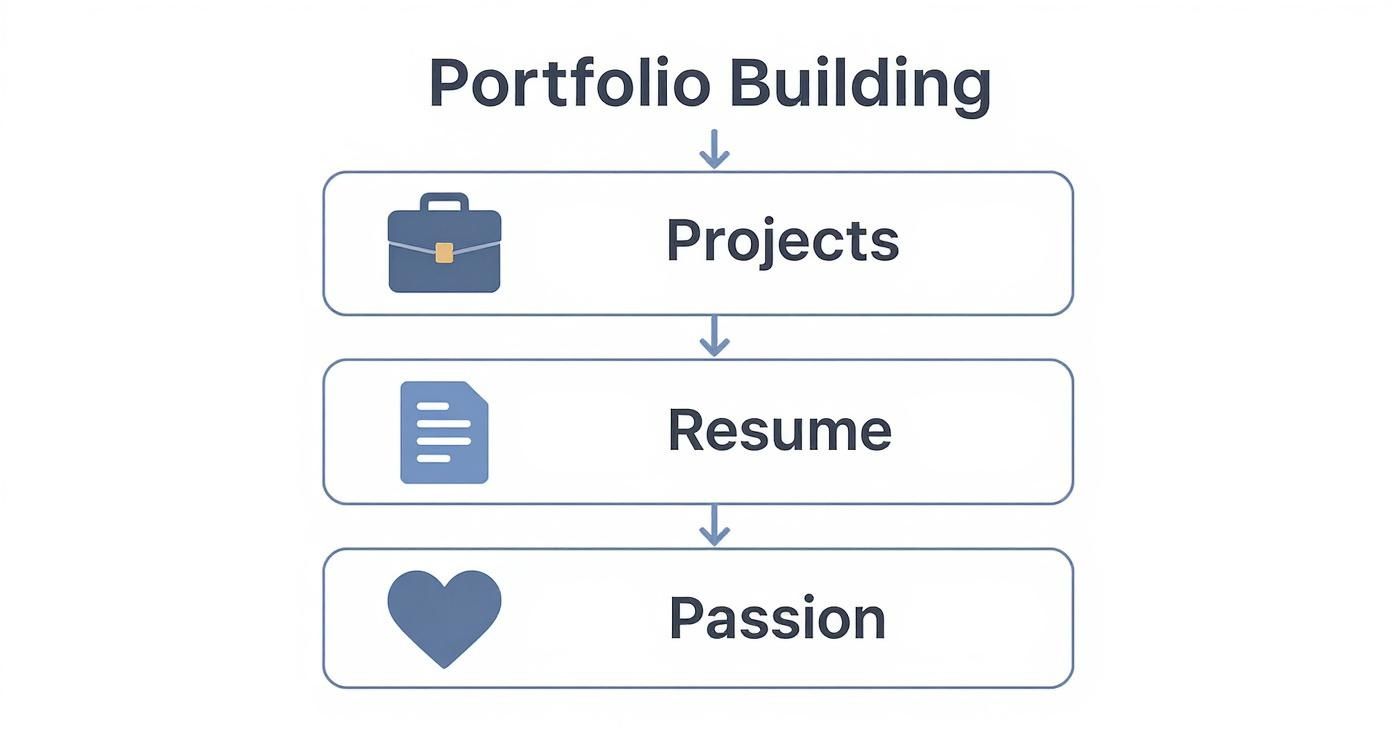 Portfolio Building

Projects

Resume

Passion