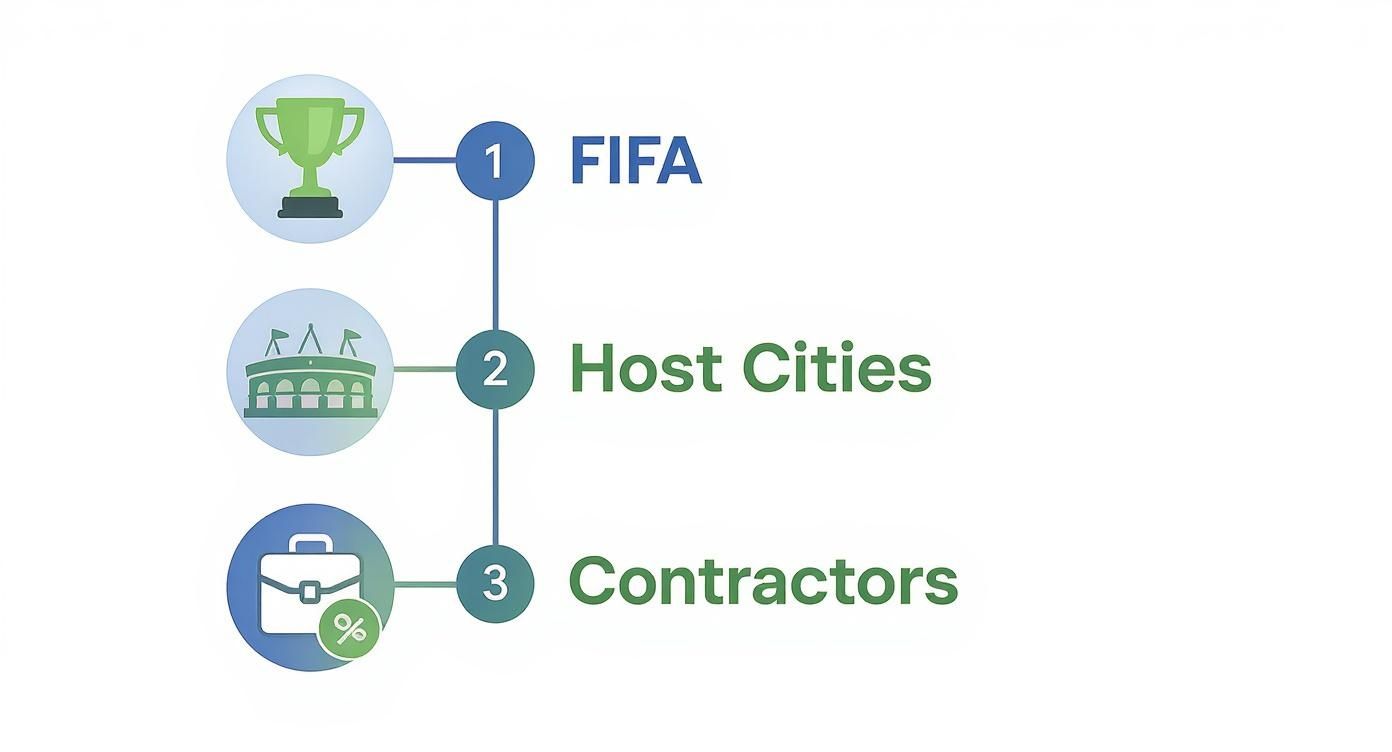 1 FIFA

2 Host Cities

3 Contractors

%