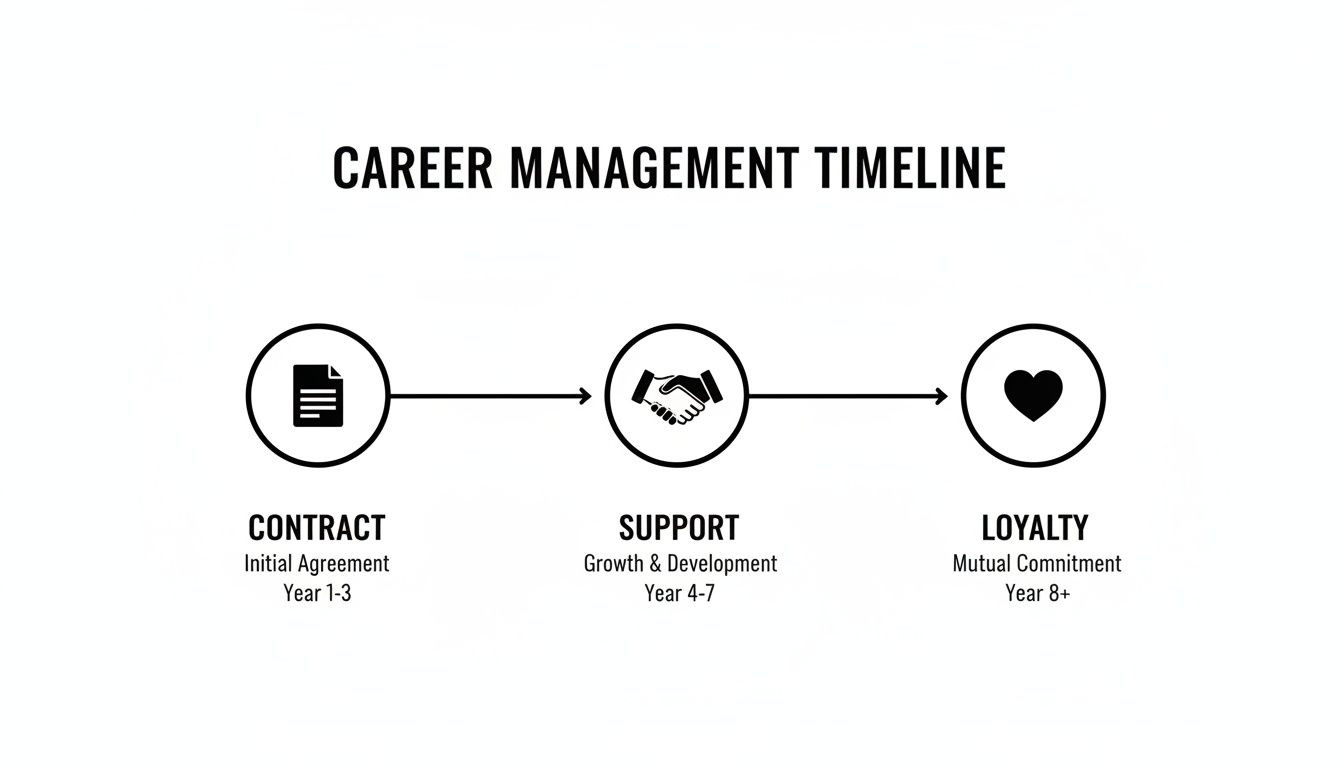 CAREER MANAGEMENT TIMELINE

CONTRACT
Initial Agreement
Year 1-3

SUPPORT
Growth & Development
Year 4-7

LOYALTY
Mutual Commitment
Year 8+