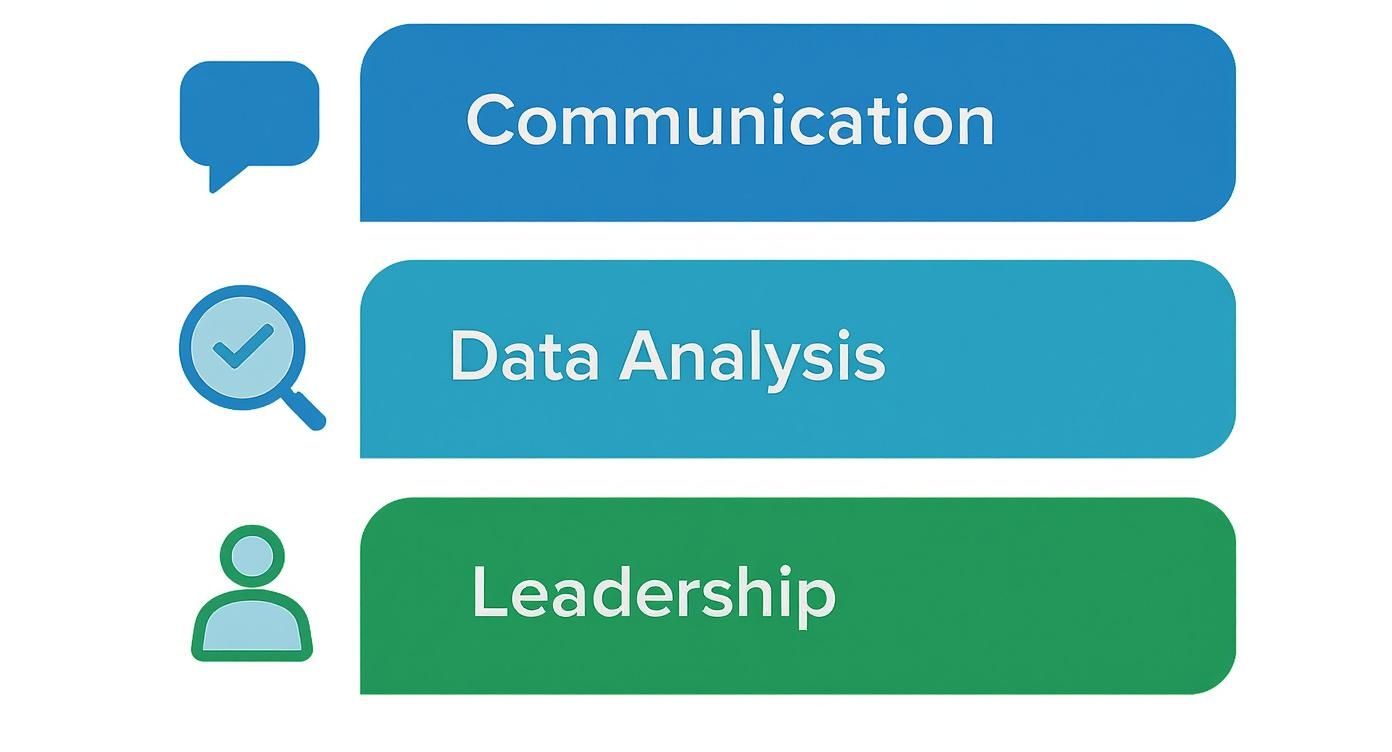 Communication

Data Analysis

Leadership