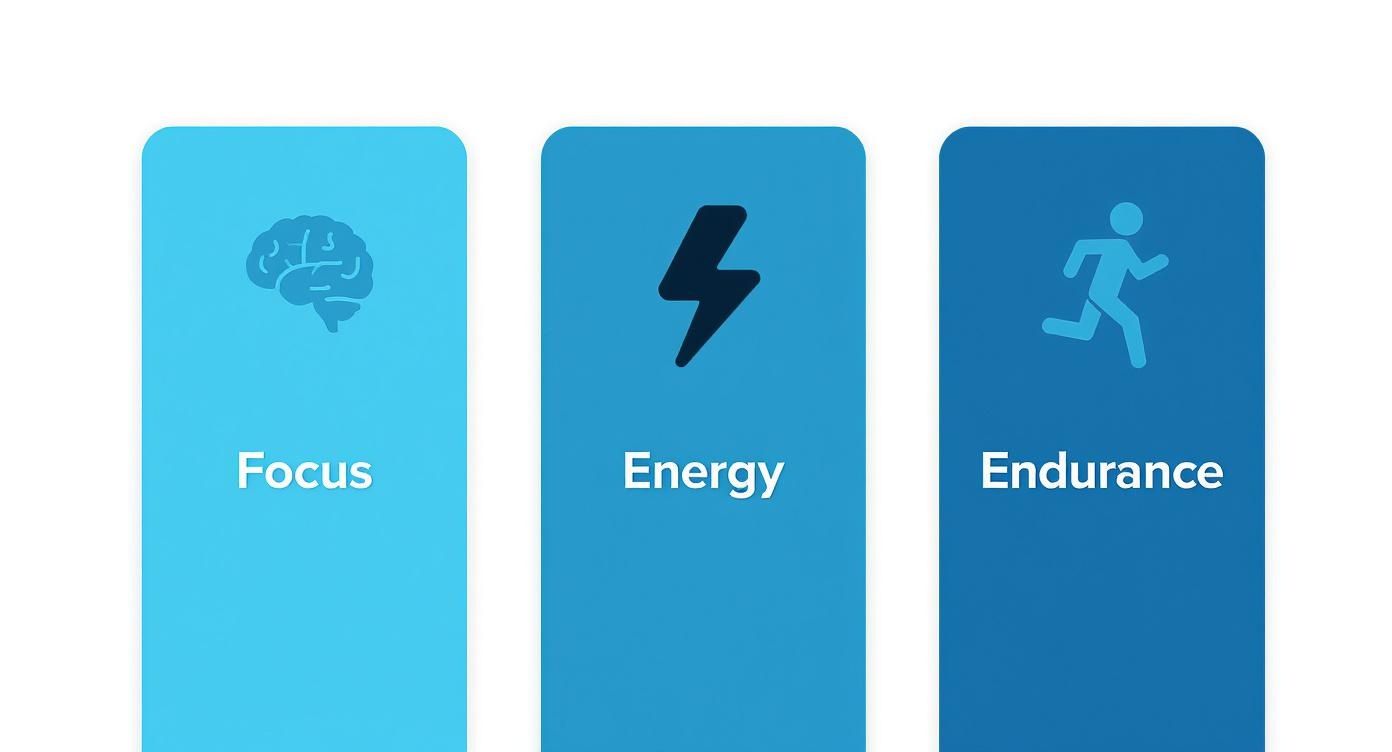 Focus

Energy

Endurance