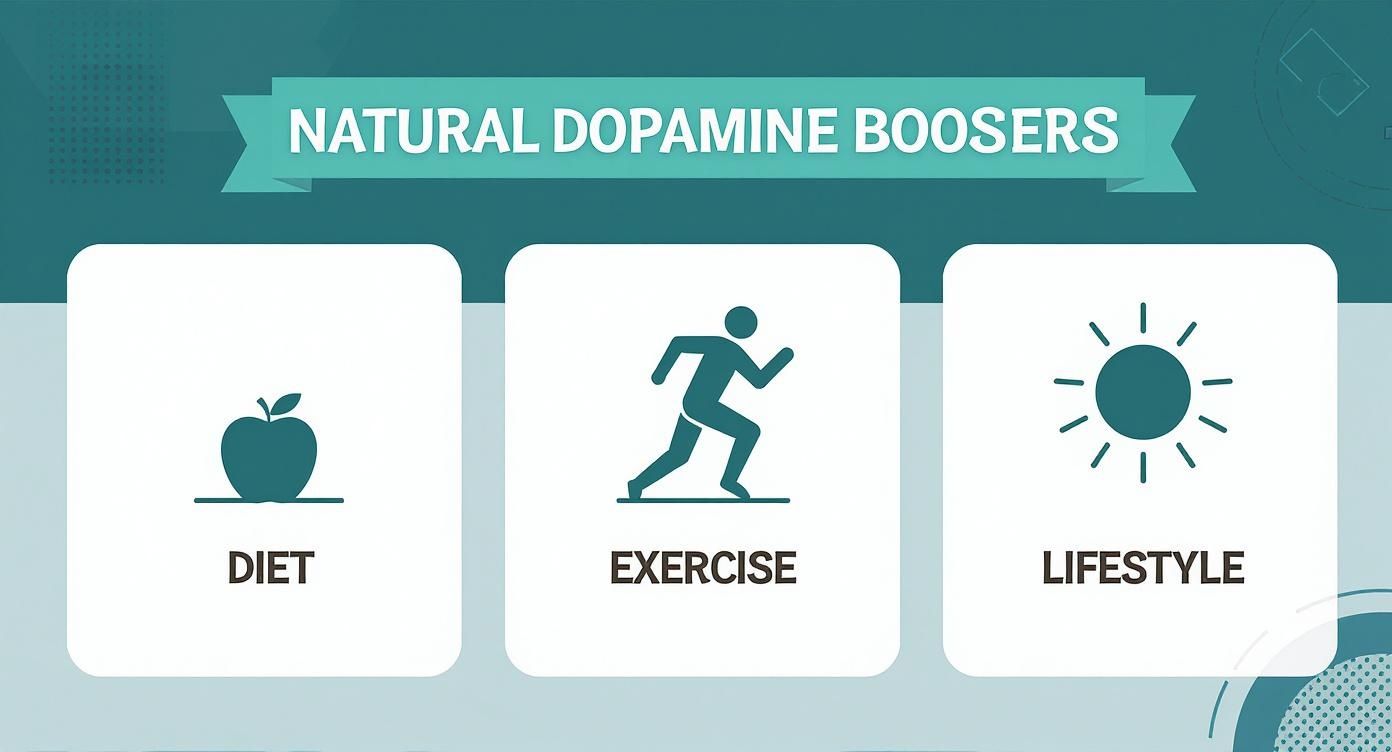 NATURAL DOPAMINE BOOSERS

DIET

EXERCISE

LIFESTYLE