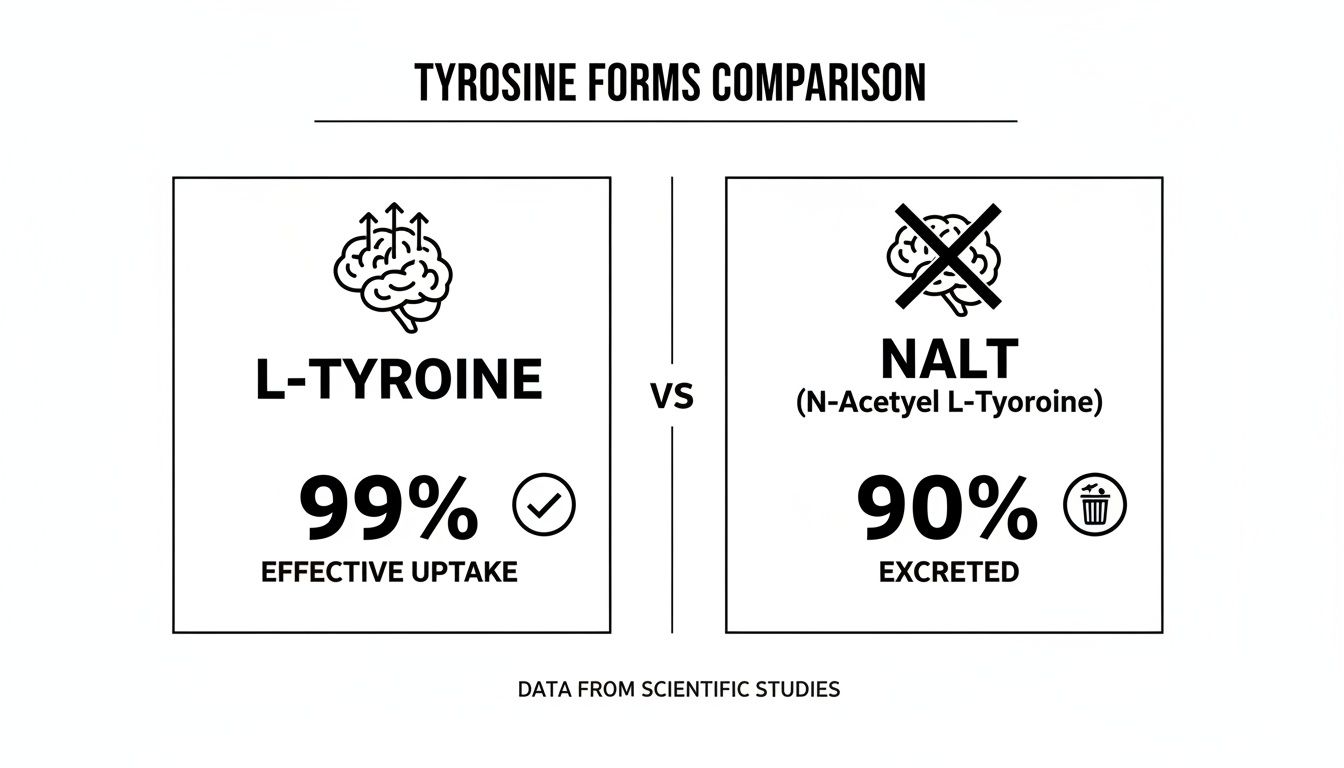 TYROSINE FORMS COMPARISON

L-TYROINE

99%

EFFECTIVE UPTAKE

VS

NALT
(N-Acetyel L-Tyoroine)

90%

EXCRETED

DATA FROM SCIENTIFIC STUDIES