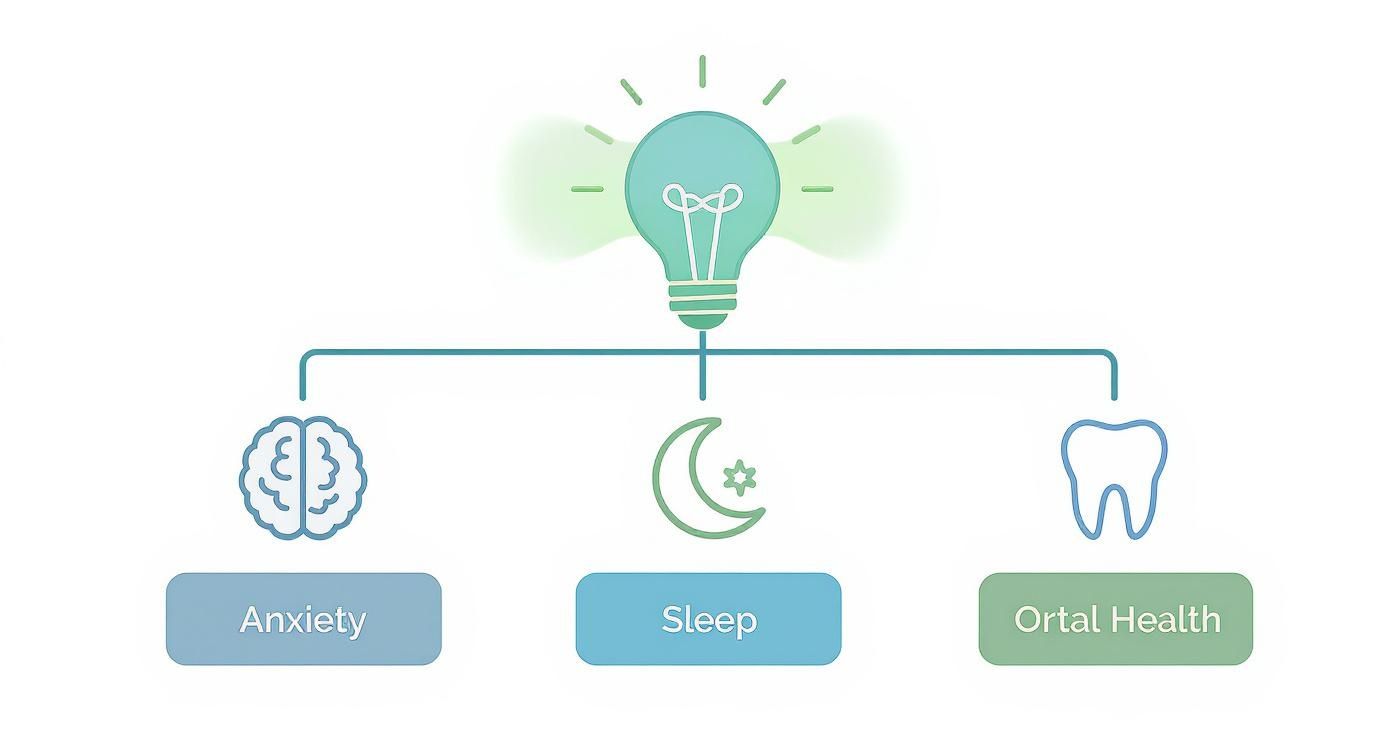 Anxiety

Sleep

Ortal Health