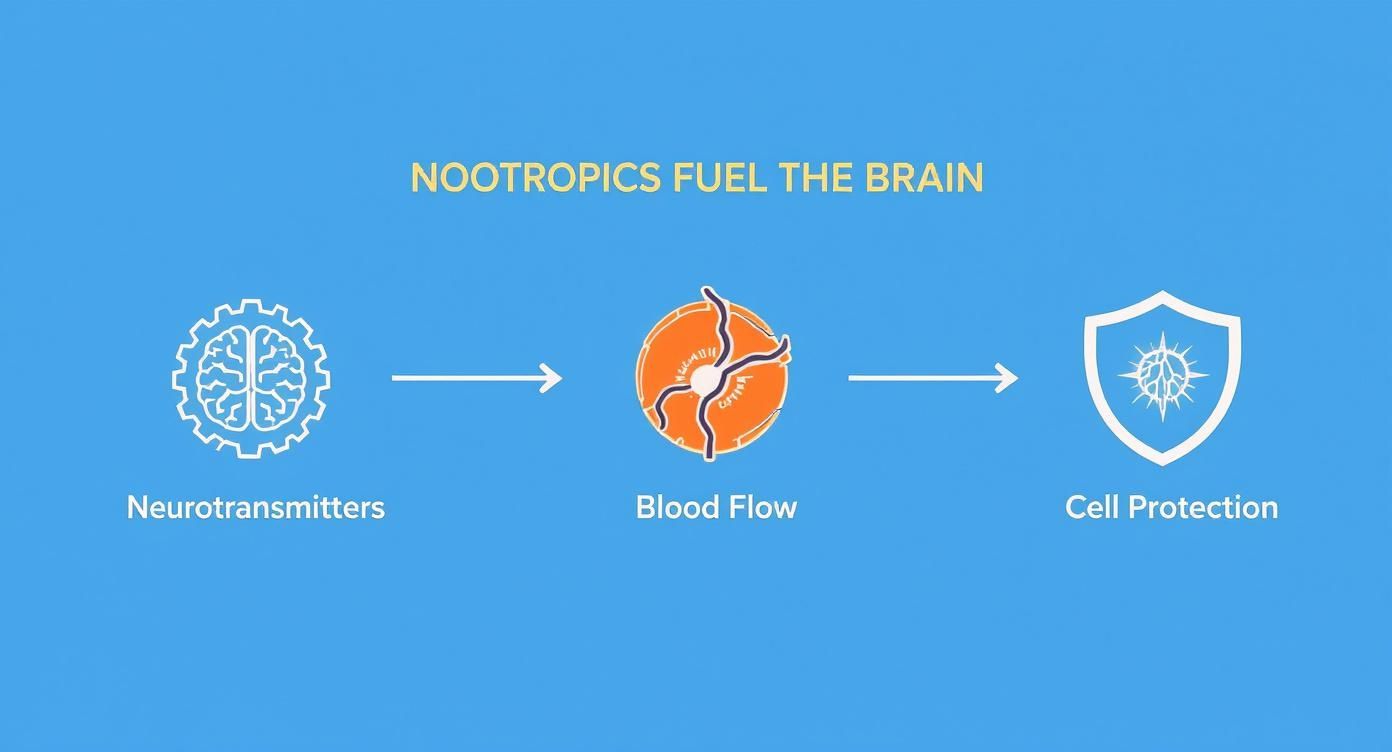 NOOTROPICS FUEL THE BRAIN

Neurotransmitters

Blood Flow

Cell Protection