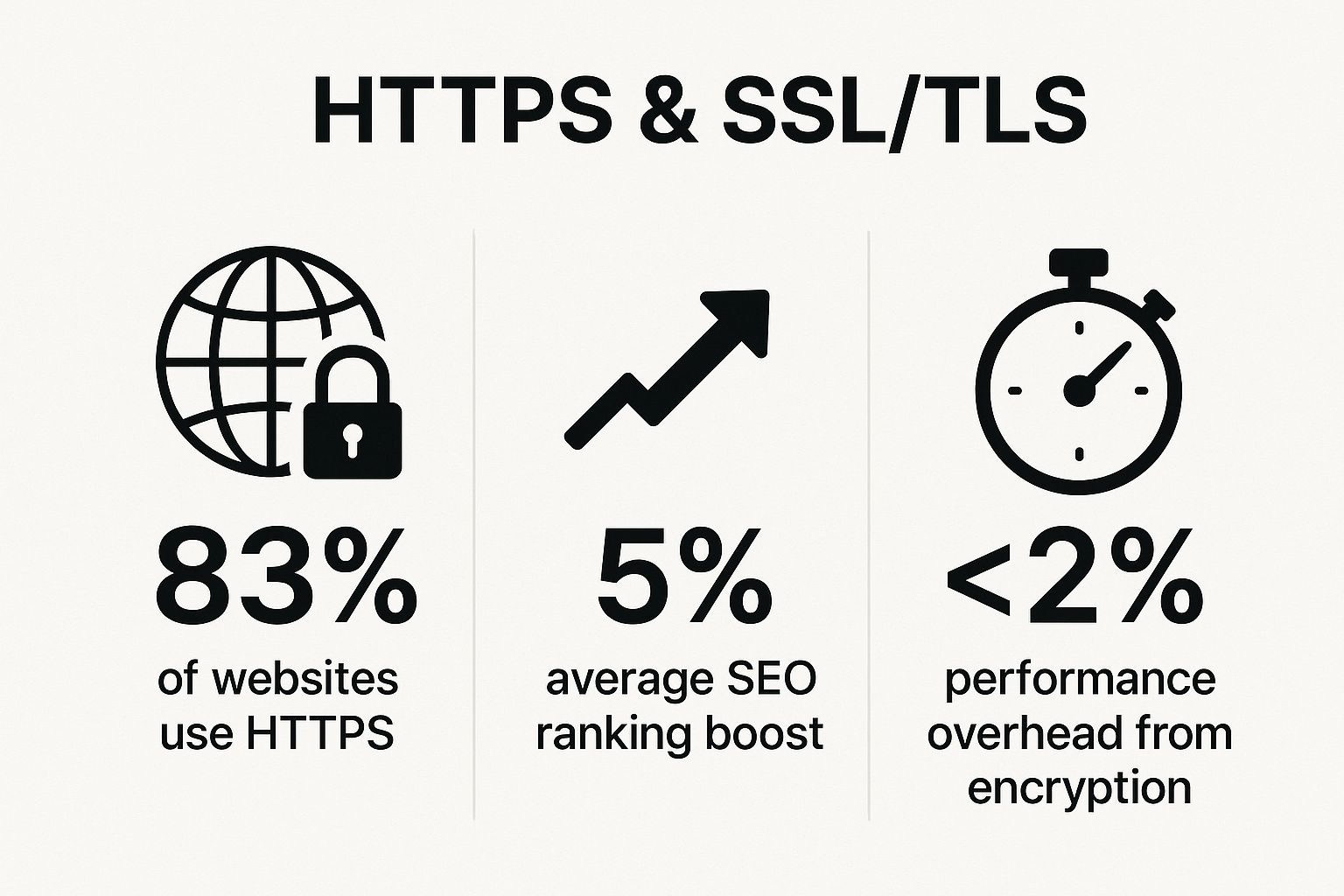 HTTPS & SSL/TLS

83%
of websites use HTTPS

5%
average SEO ranking boost

<2%
performance overhead from encryption