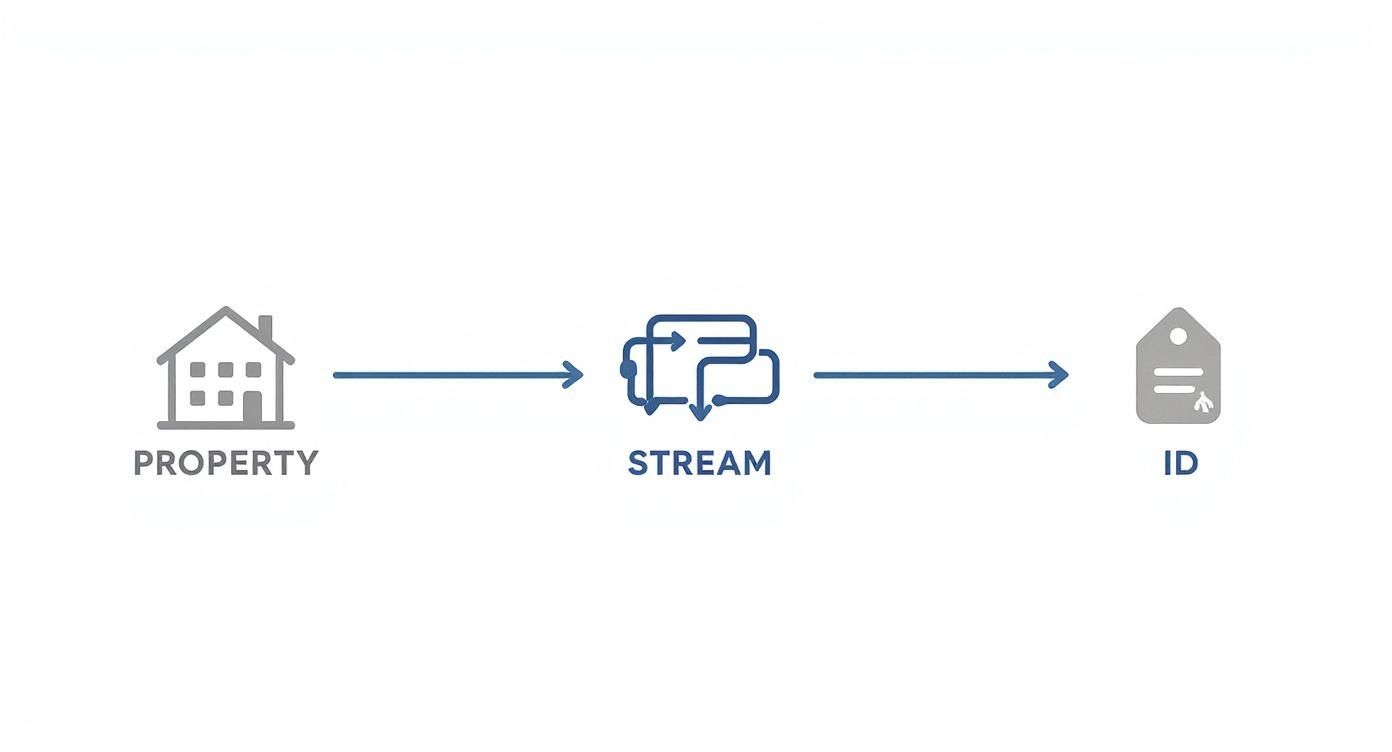 PROPERTY

STREAM

ID