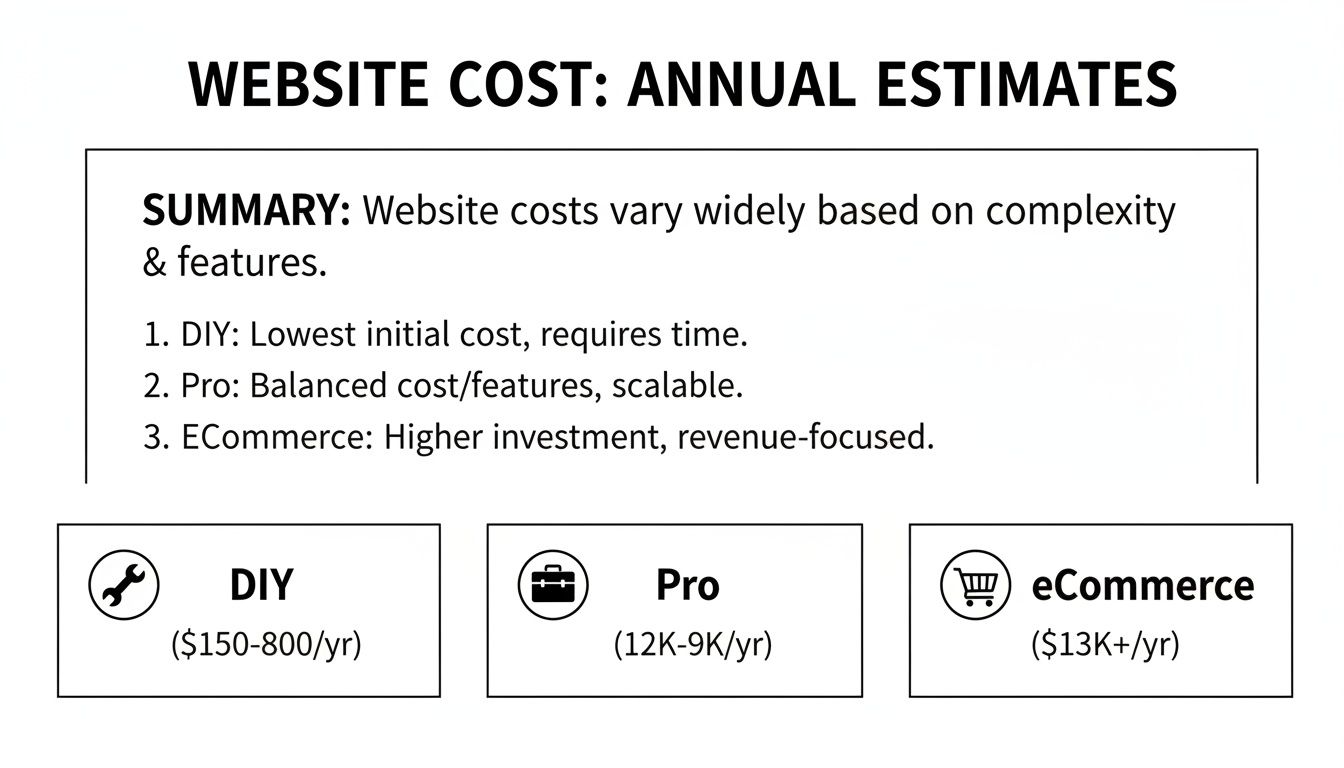 WEBSITE COST: ANNUAL ESTIMATES

SUMMARY: Website costs vary widely based on complexity & features.

1. DIY: Lowest initial cost, requires time.
2. Pro: Balanced cost/features, scalable.
3. ECommerce: Higher investment, revenue-focused.

DIY
($150-800/yr)

Pro
(12K-9K/yr)

eCommerce
($13K+/yr)