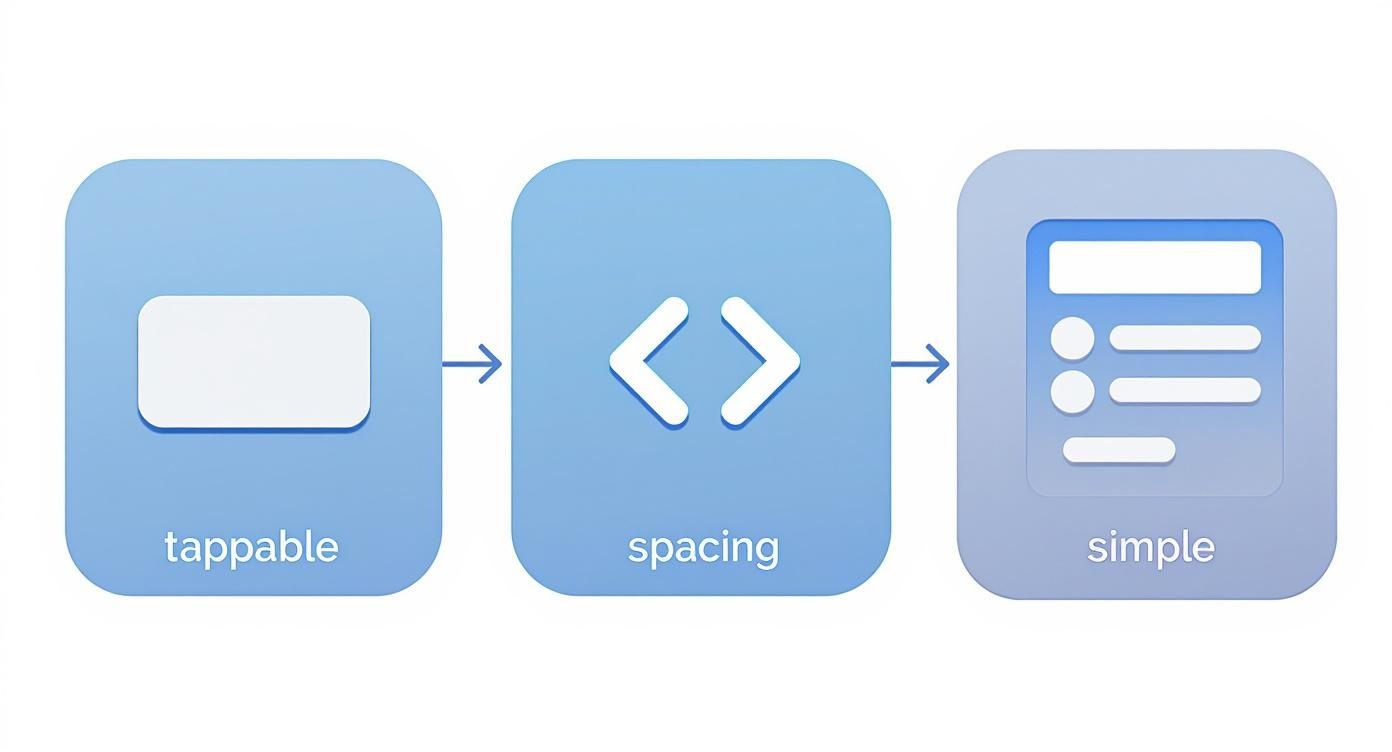 tappable

spacing

simple