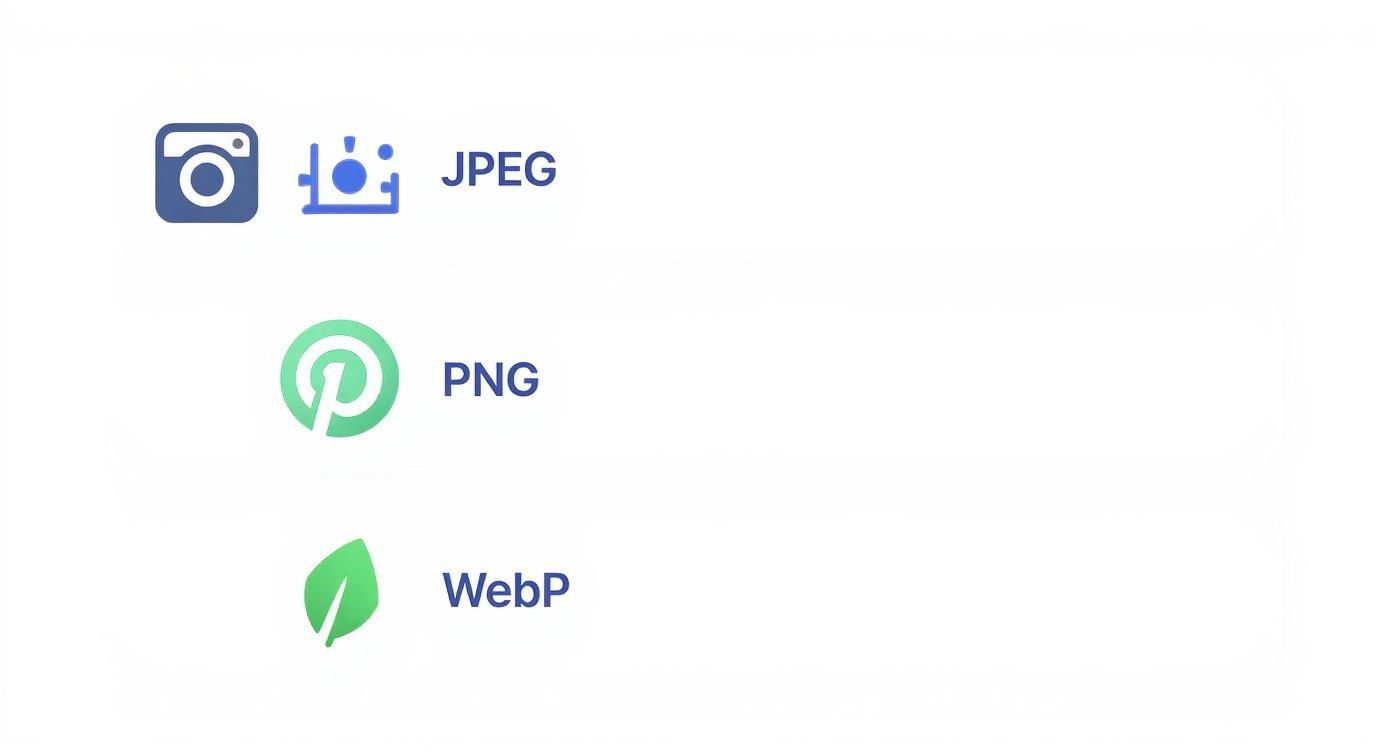 JPEG

PNG

WebP