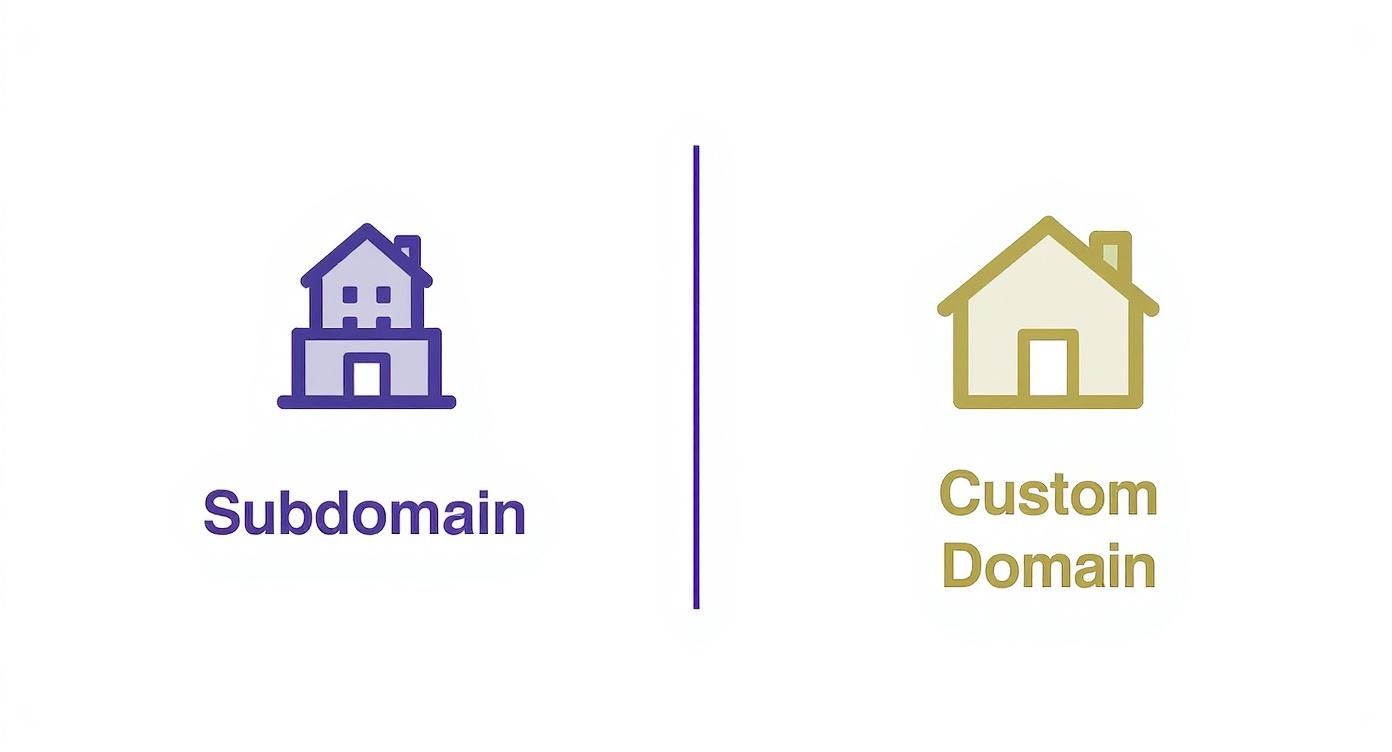 Subdomain

Custom Domain