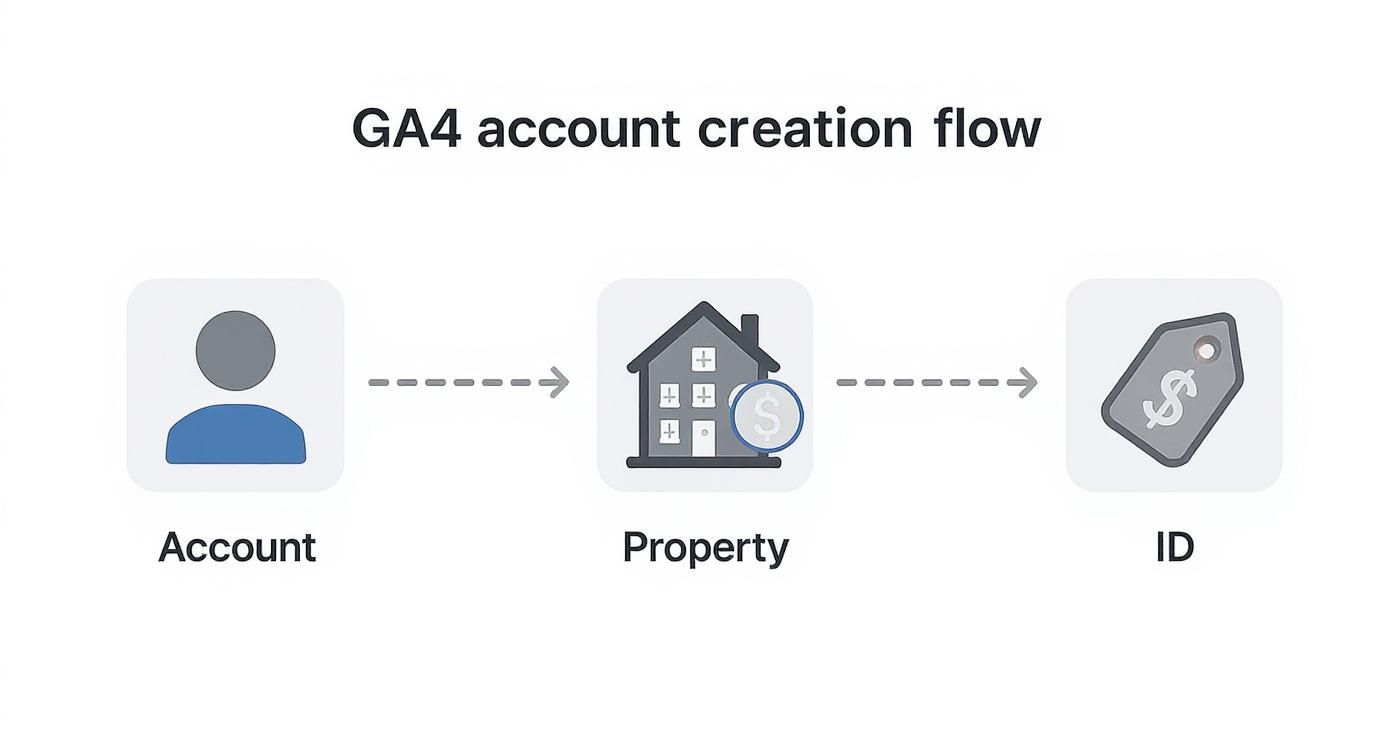 GA4 account creation flow

Account

Property

ID