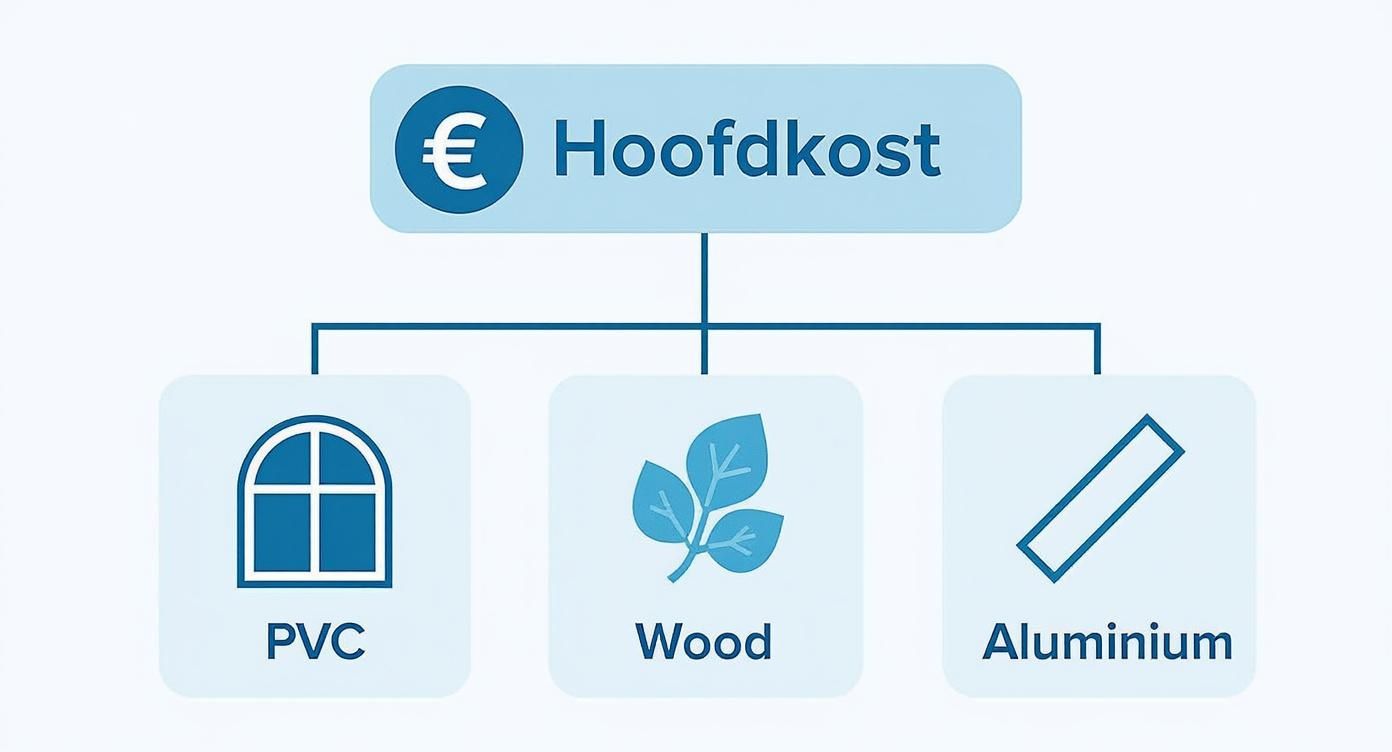 € Hoofdkost

PVC

Wood

Aluminium