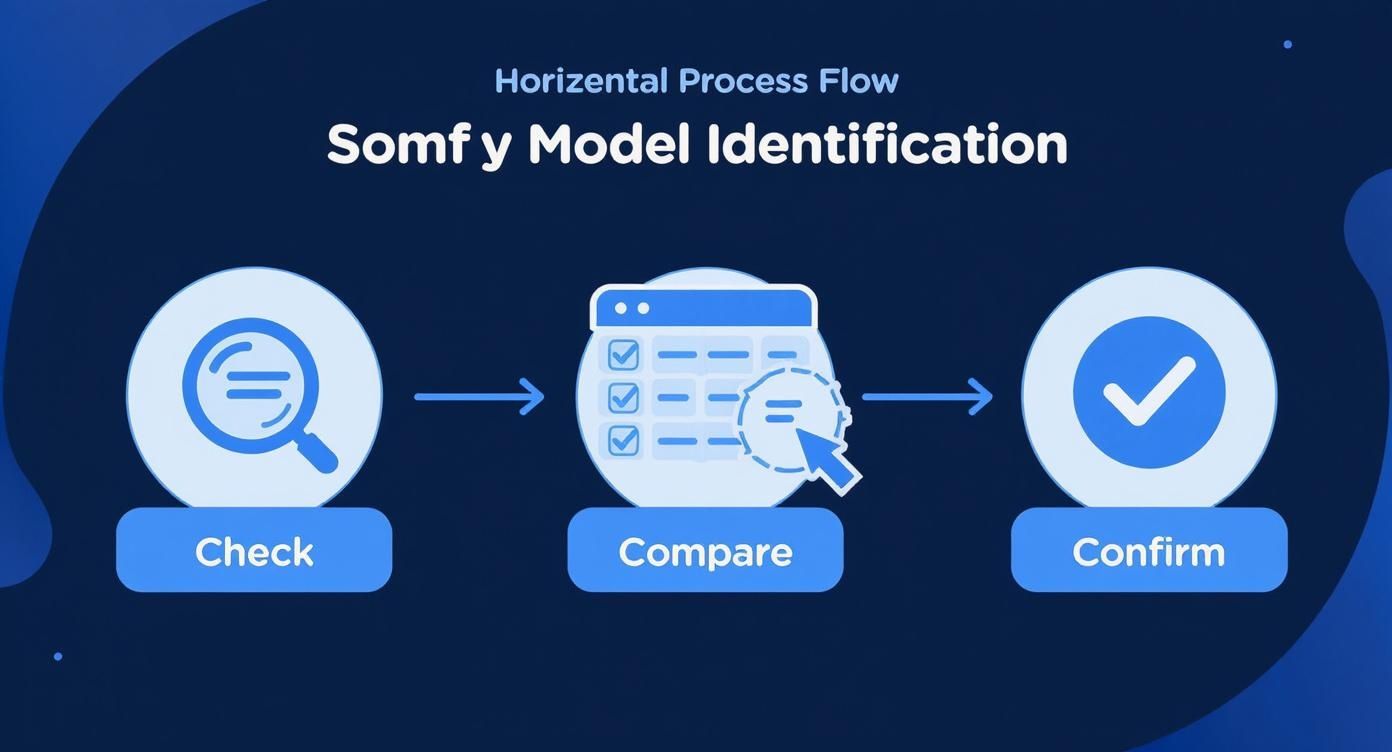 Horizental Process Flow

Somf y Model Identification

Check

Compare

Confirm