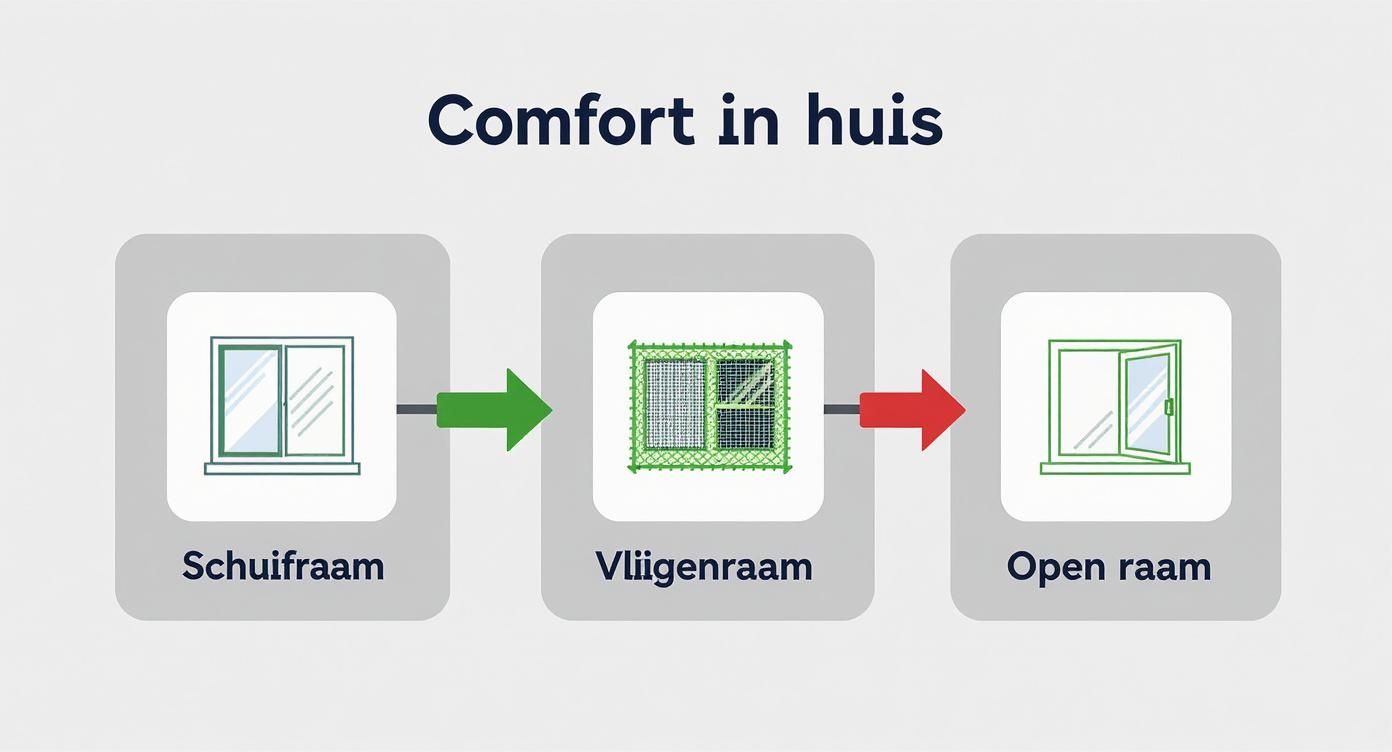 Comfort in huis

Schuifraam

Vliigenraam

Open raam