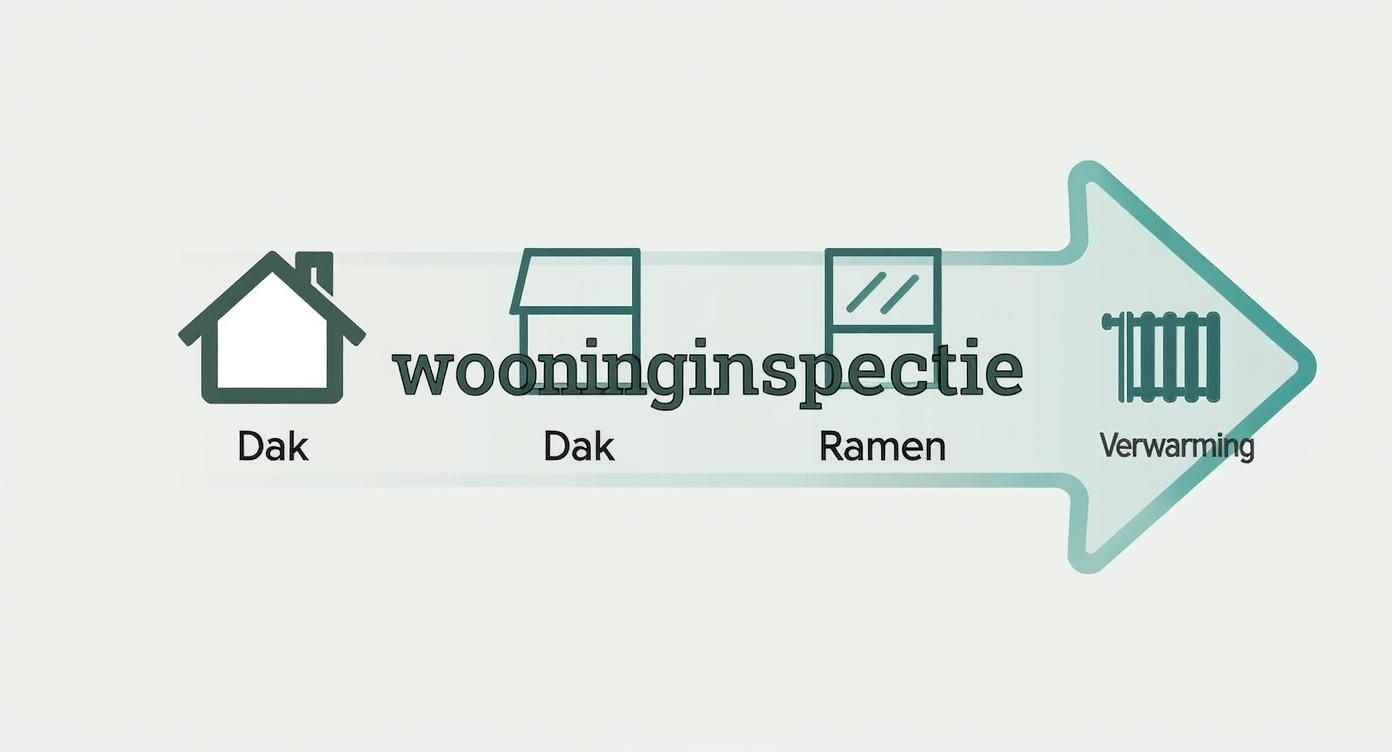 wooninginspectie

Dak

Dak

Ramen

Verwarming