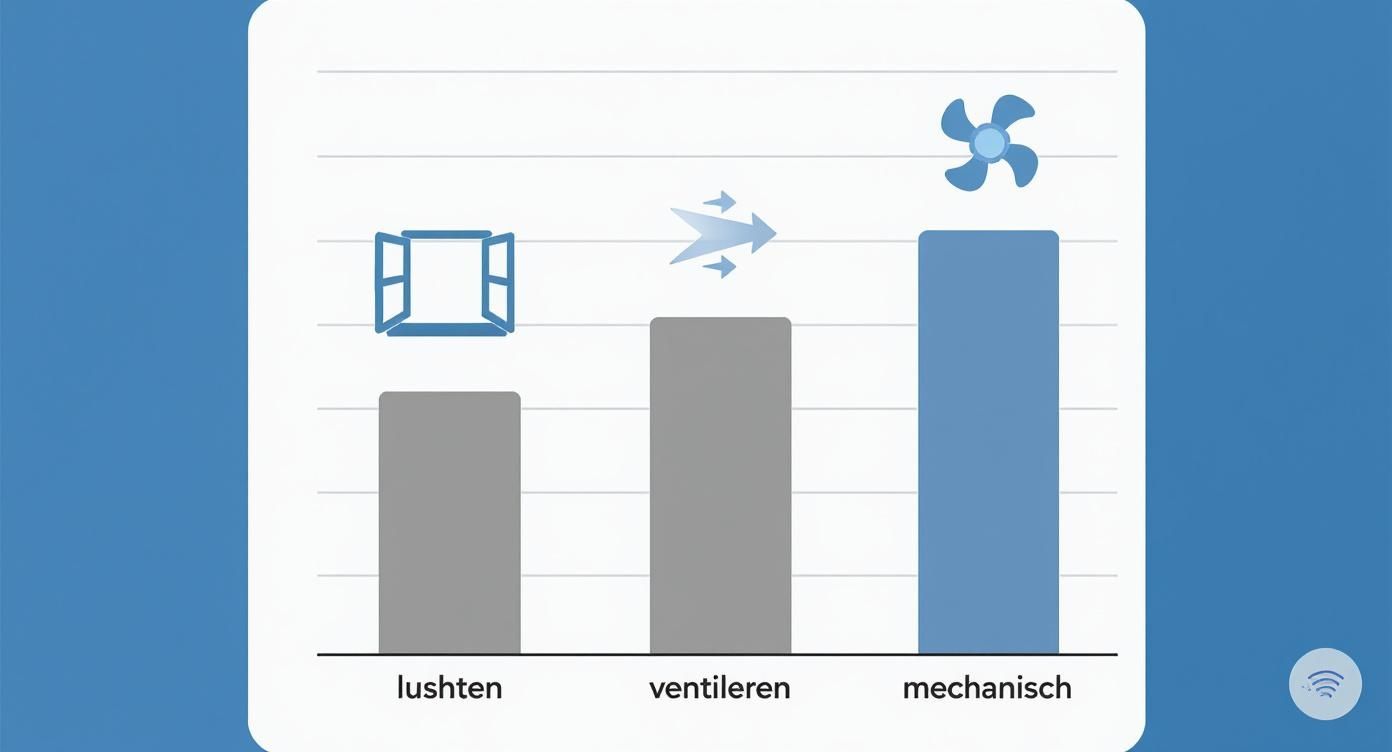 lushten

ventileren

mechanisch