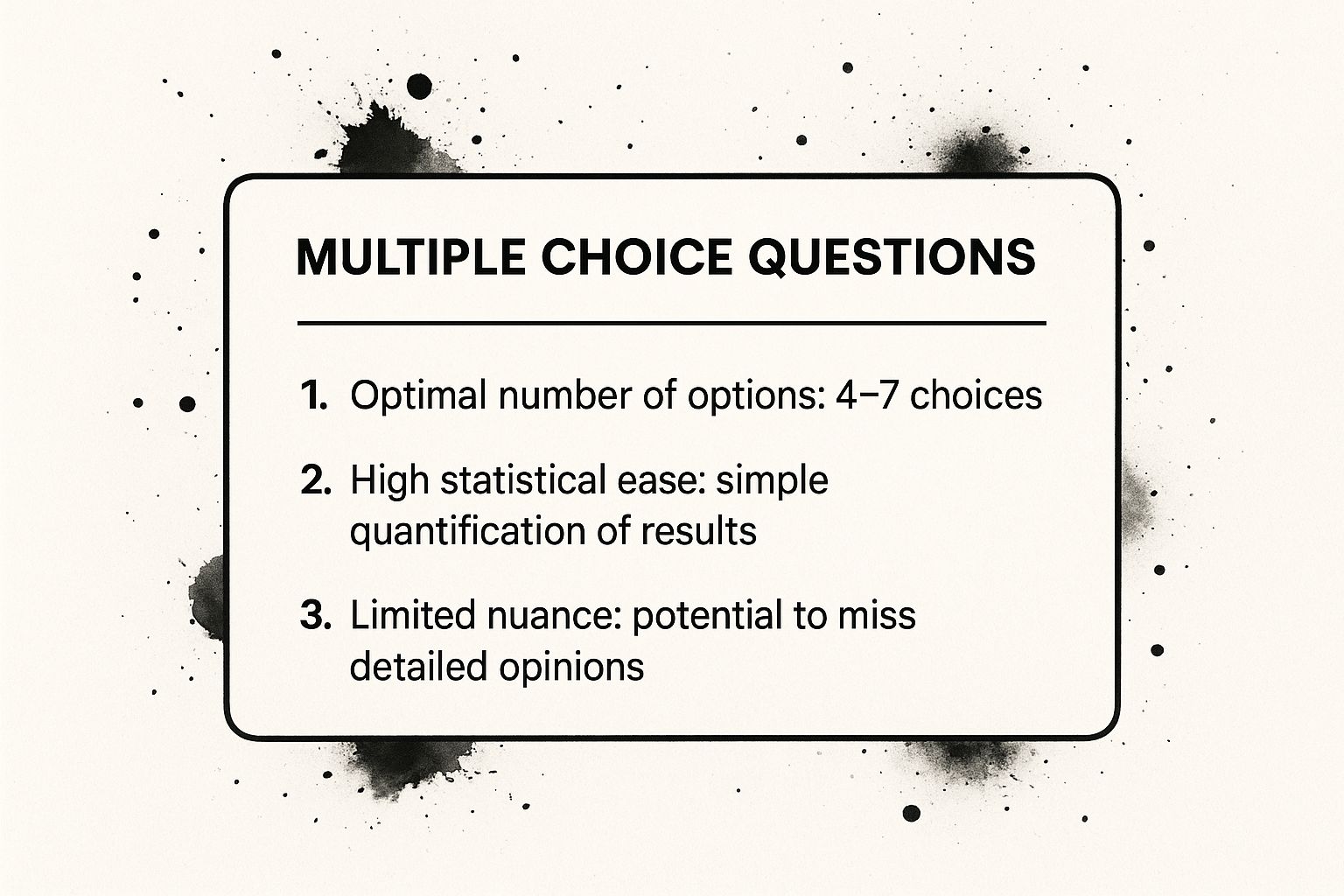 MULTIPLE CHOICE QUESTIONS

1. Optimal number of options: 4–7 choices

2. High statistical ease: simple quantification of results

3. Limited nuance: potential to miss detailed opinions