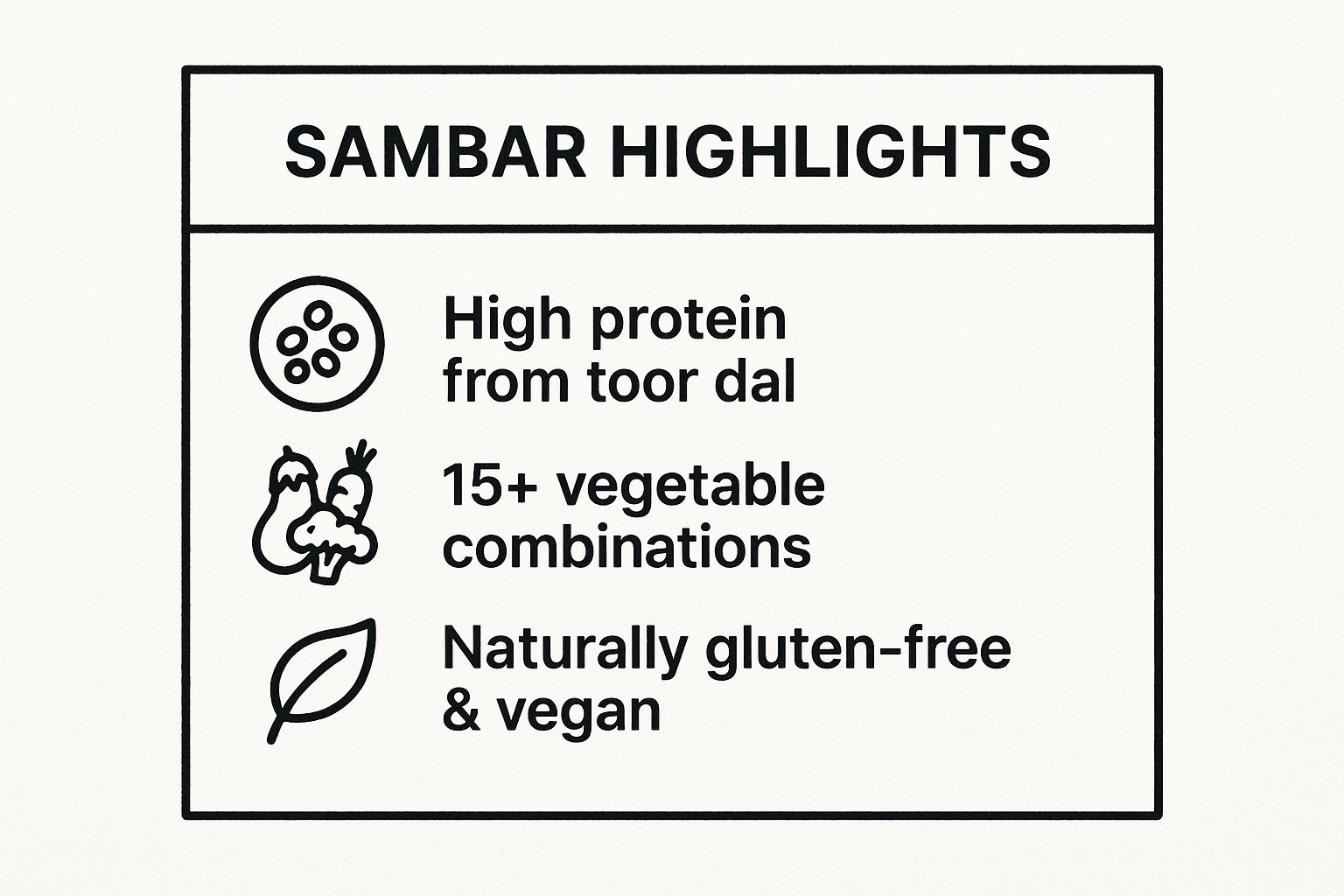 SAMBAR HIGHLIGHTS

High protein from toor dal

15+ vegetable combinations

Naturally gluten-free & vegan