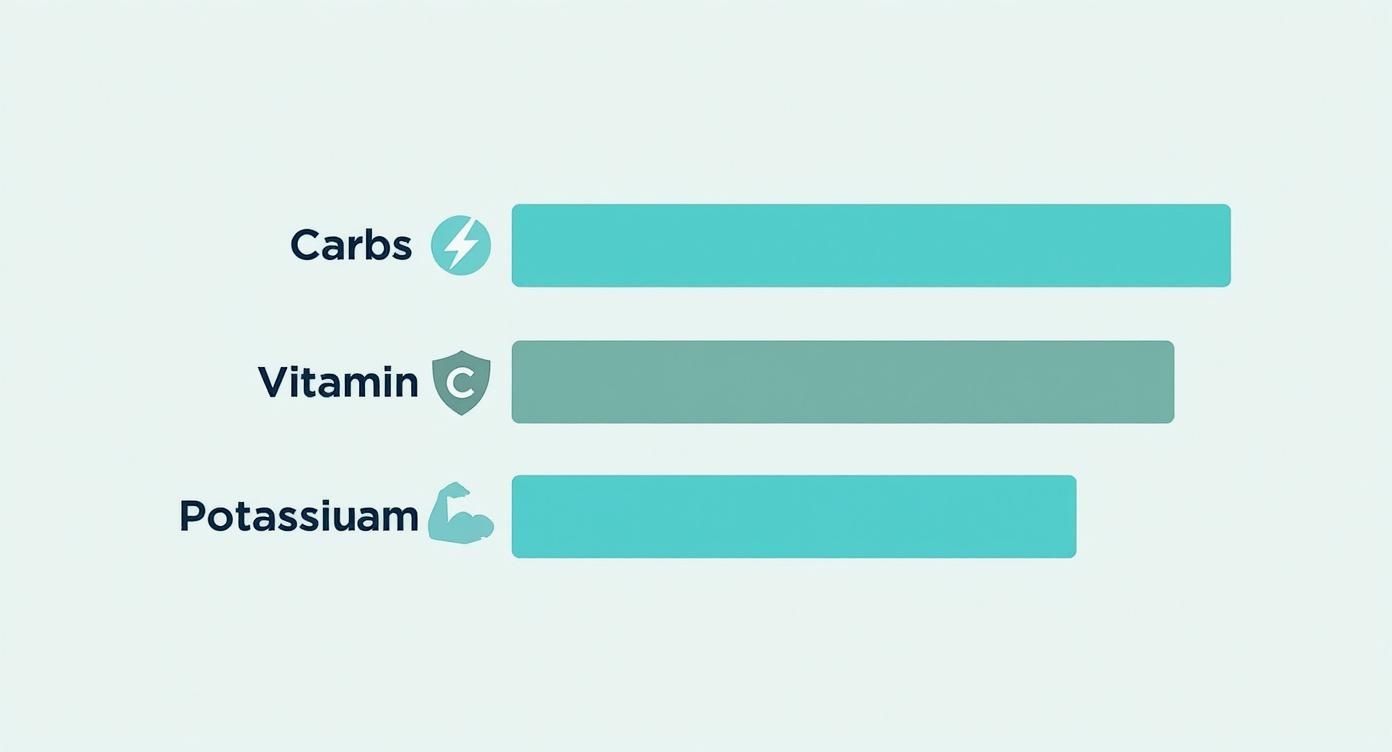 Carbs

Vitamin C

Potassiuam