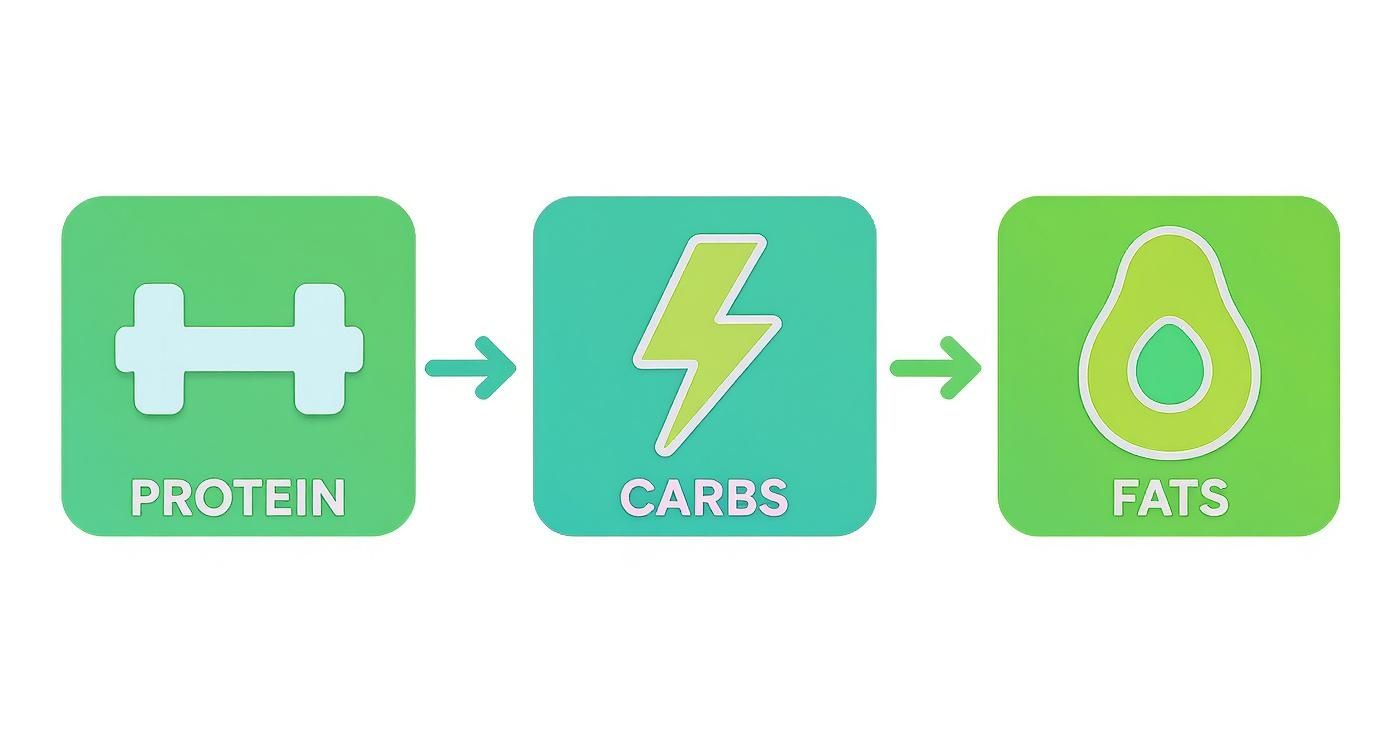 PROTEIN

CARBS

FATS