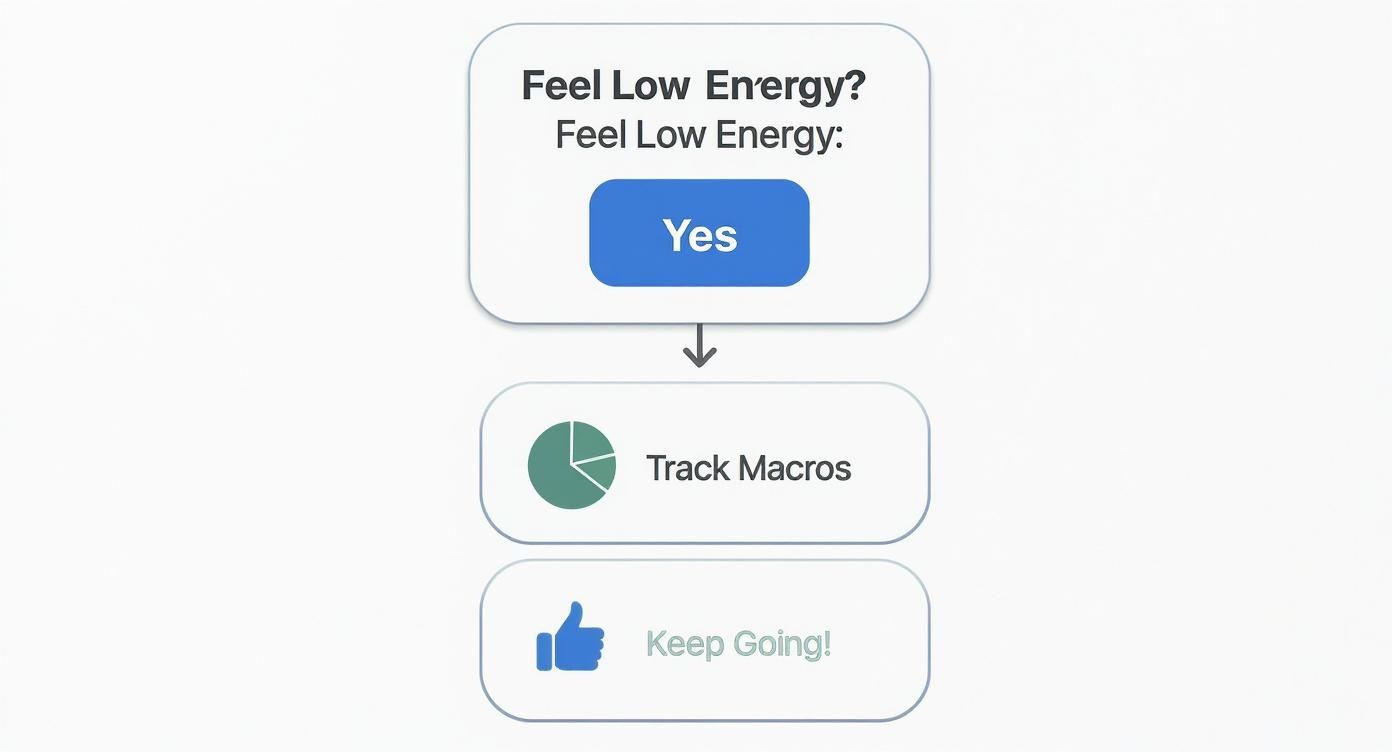 Feel Low Energy?
Feel Low Energy:

Yes

Track Macros

Keep Going!