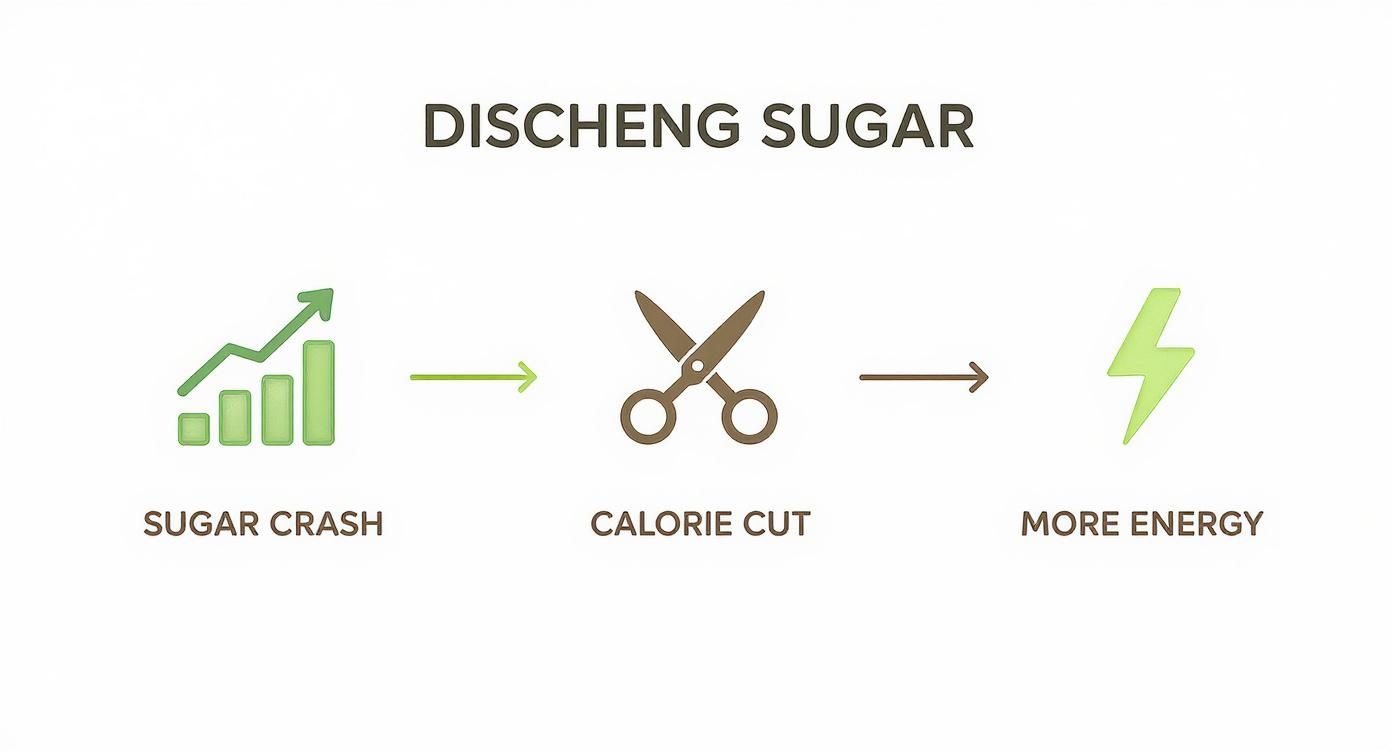 DISCHENG SUGAR

SUGAR CRASH

CALORIE CUT

MORE ENERGY