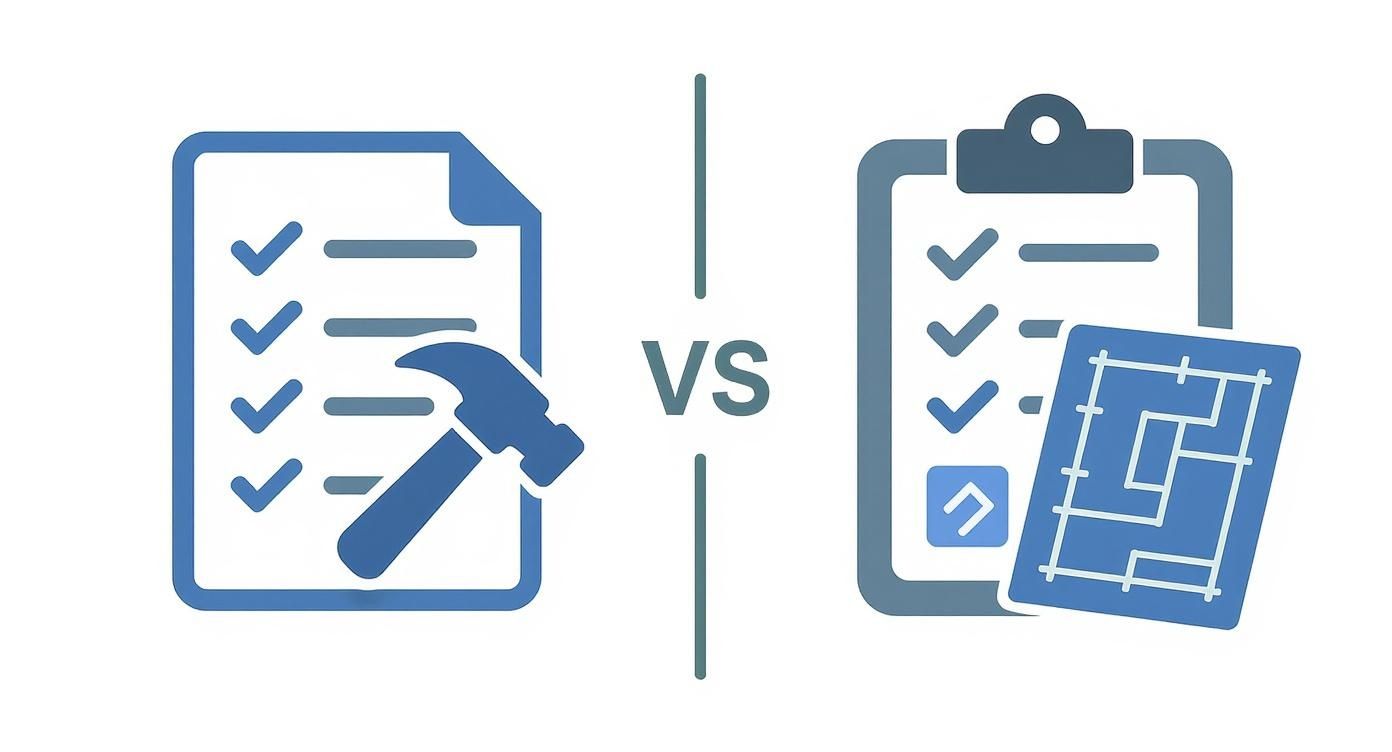 VS