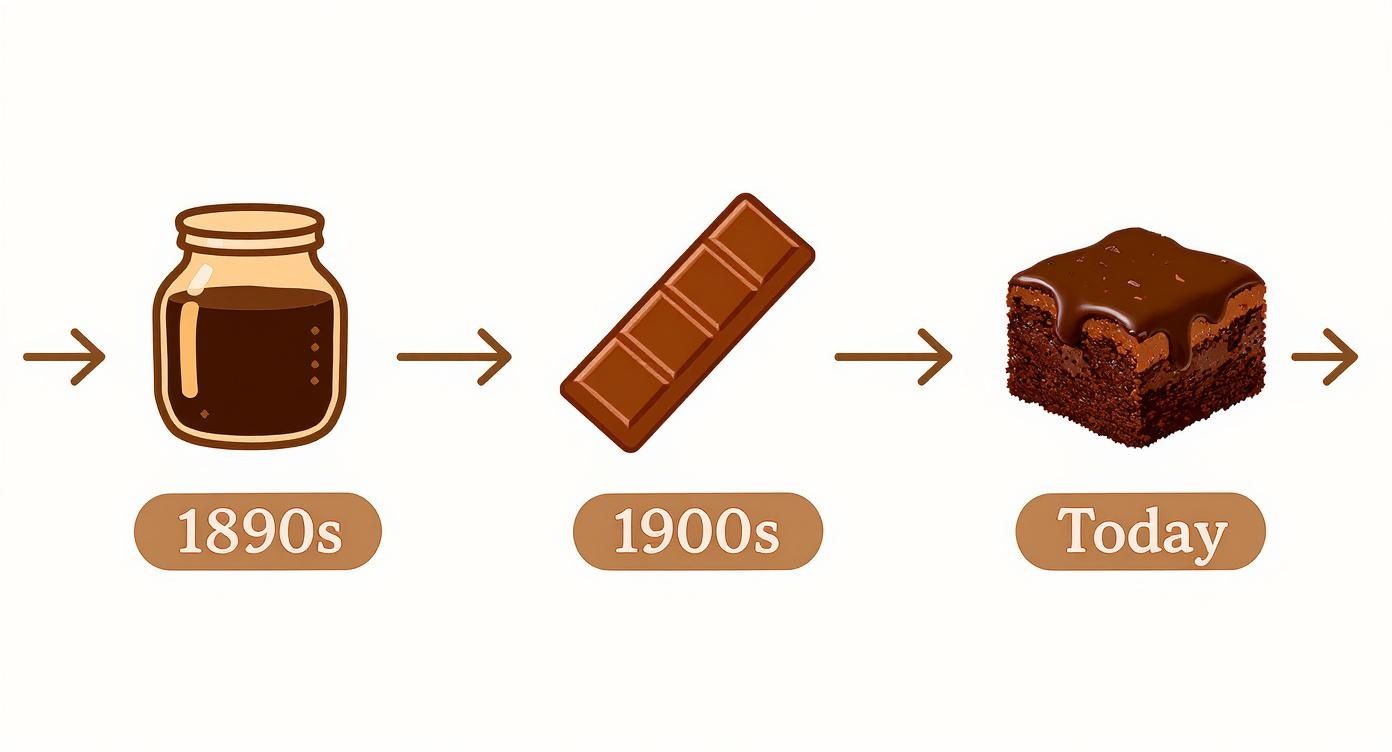 1890s

1900s

Today