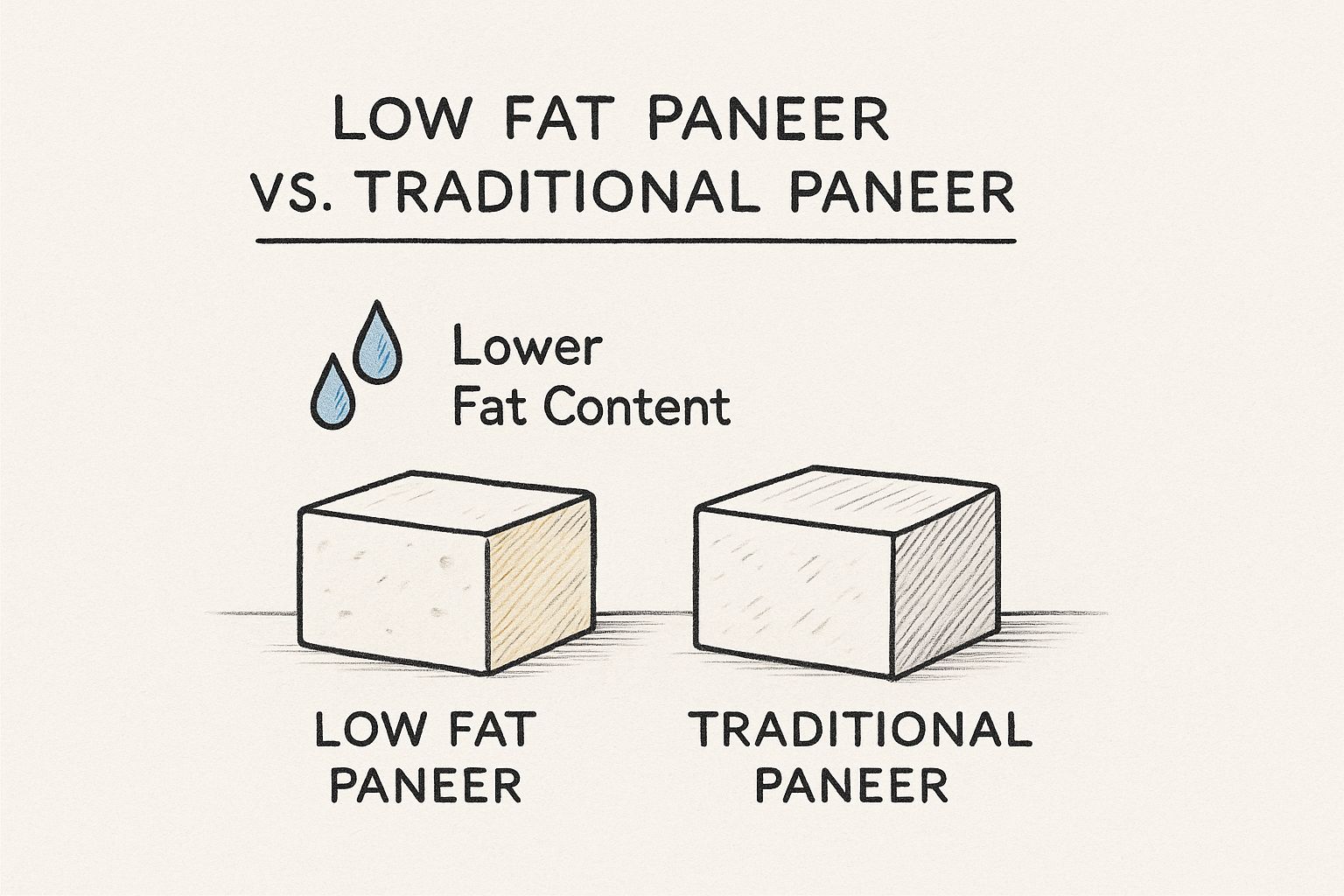 LOW FAT PANEER
VS. TRADITIONAL PANEER

Lower
Fat Content

LOW FAT
PANEER

TRADITIONAL
PANEER