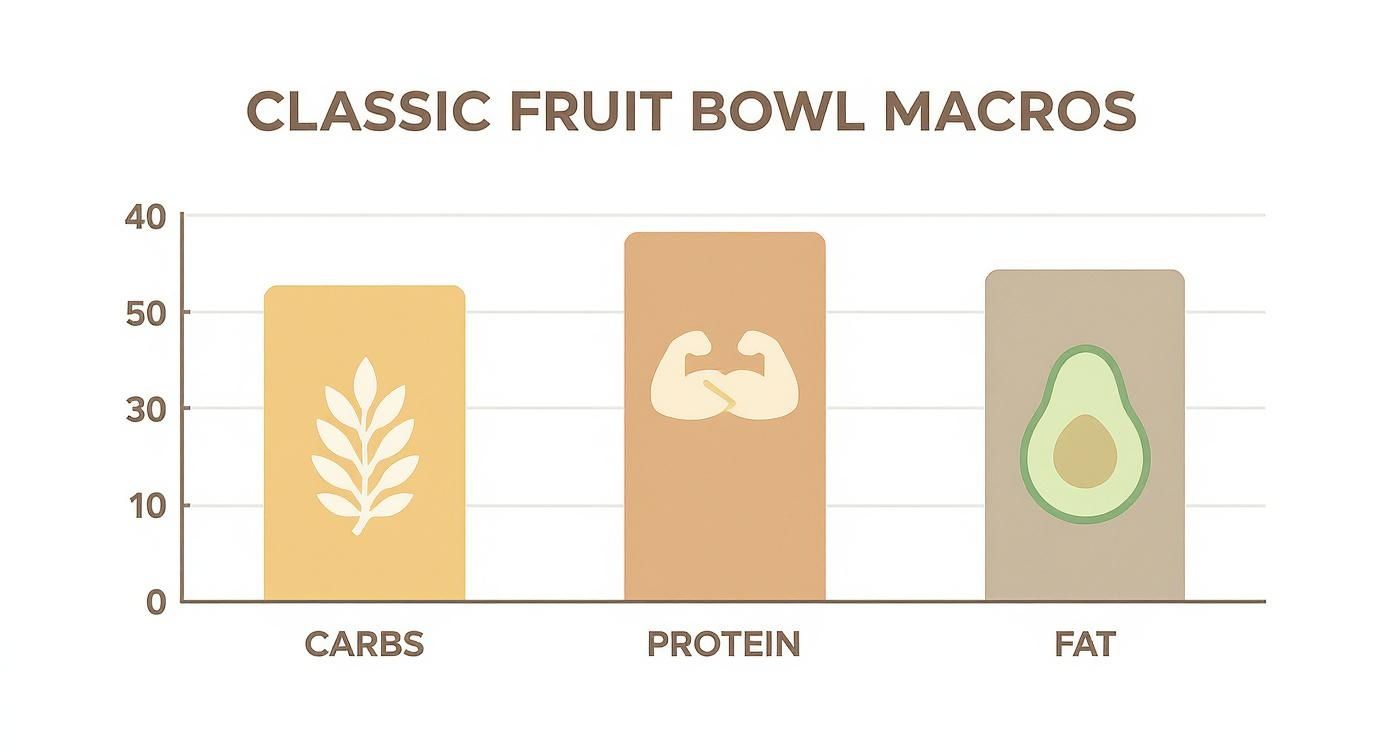 CLASSIC FRUIT BOWL MACROS

40
50
30
10
0

CARBS
PROTEIN
FAT