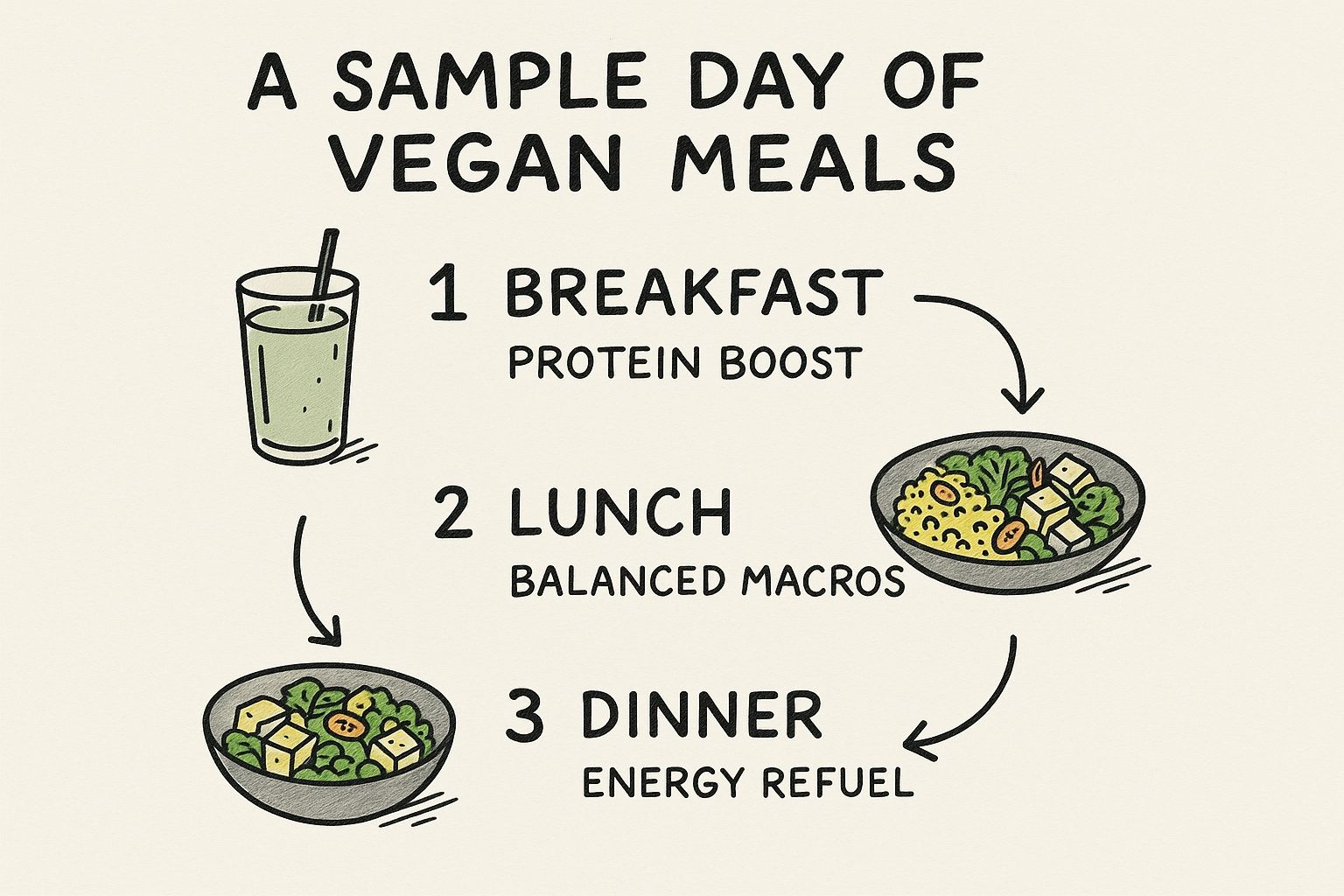 A SAMPLE DAY OF VEGAN MEALS

1 BREAKFAST
PROTEIN BOOST

2 LUNCH
BALANCED MACROS

3 DINNER
ENERGY REFUEL