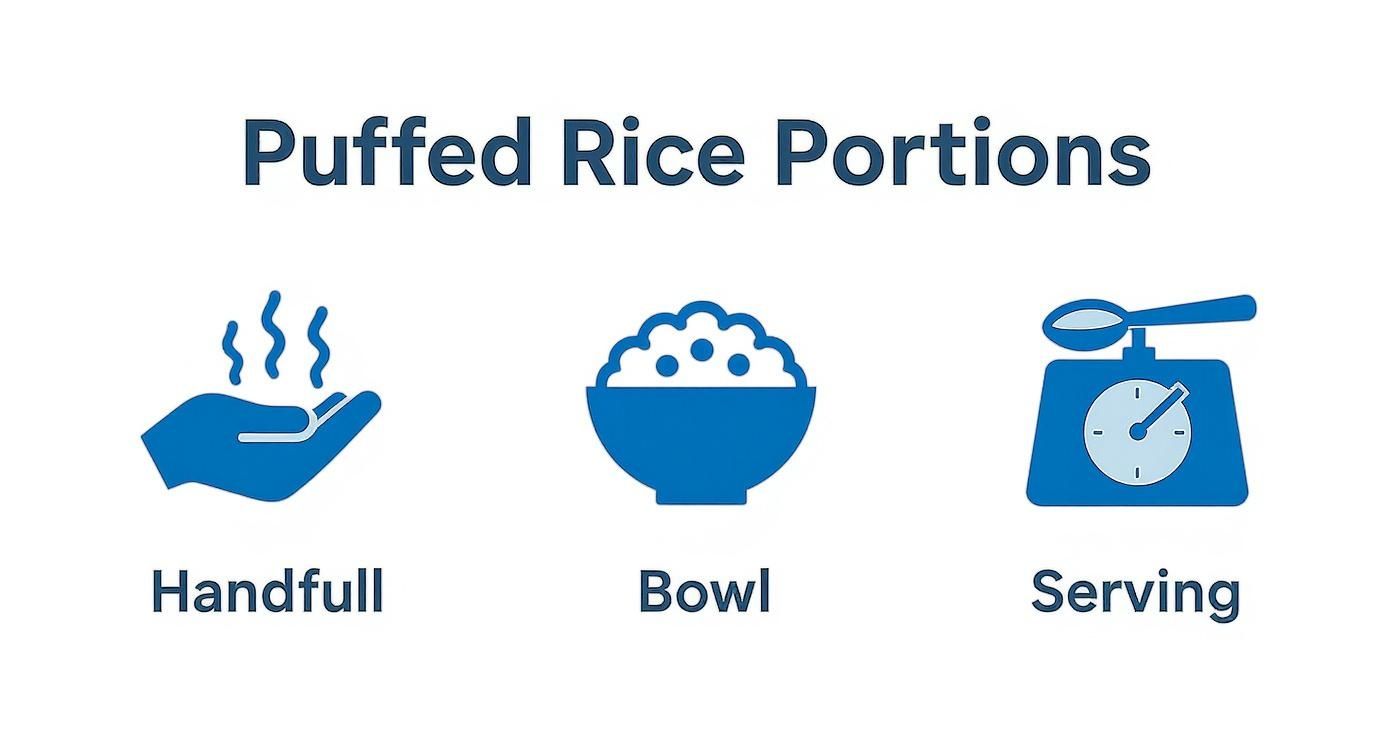 Puffed Rice Portions

Handfull

Bowl

Serving