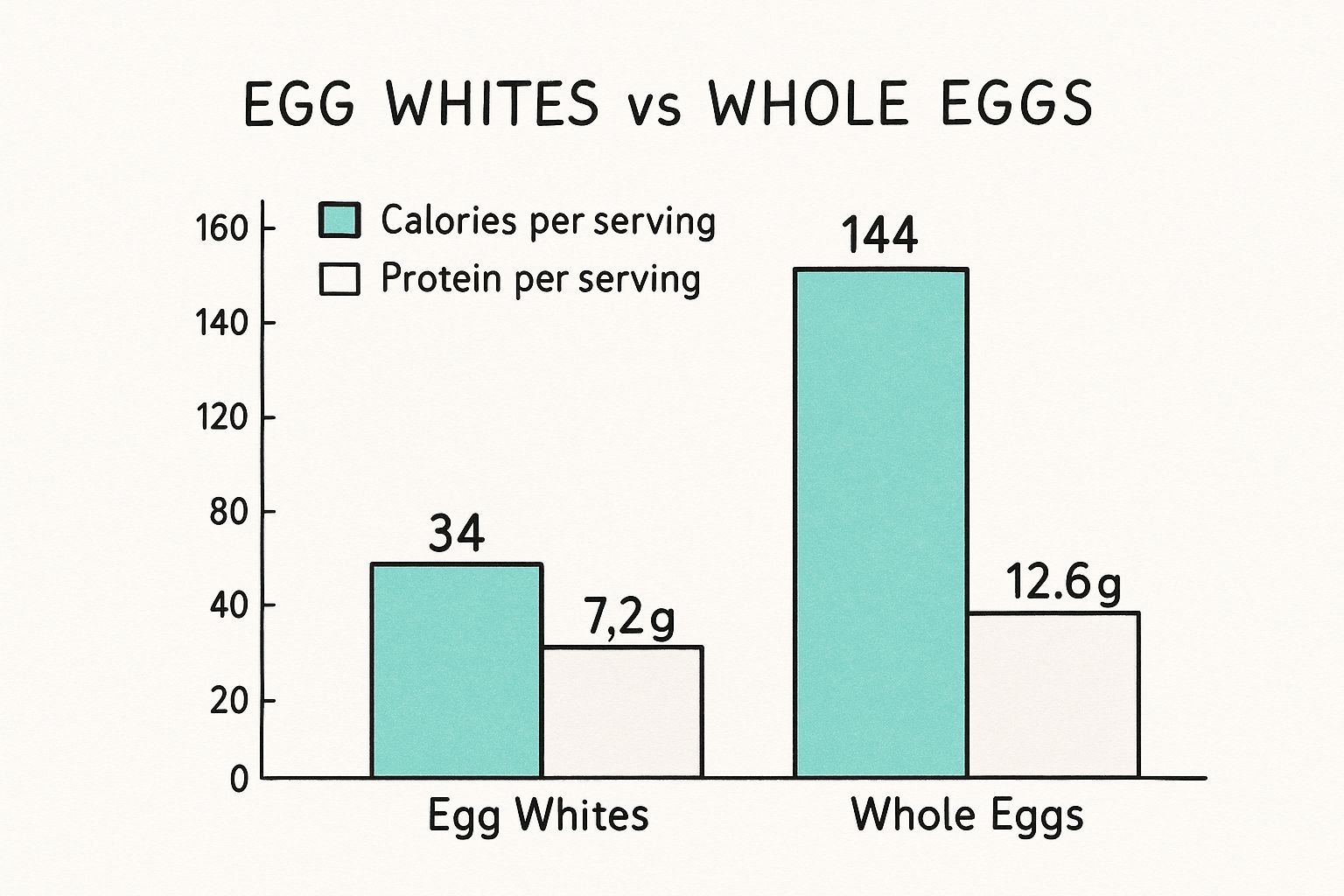 EGG WHITES vs WHOLE EGGS

Calories per serving
Protein per serving

160
140
120
80
40
20
0

34
7,2g
144
12.6g

Egg Whites
Whole Eggs