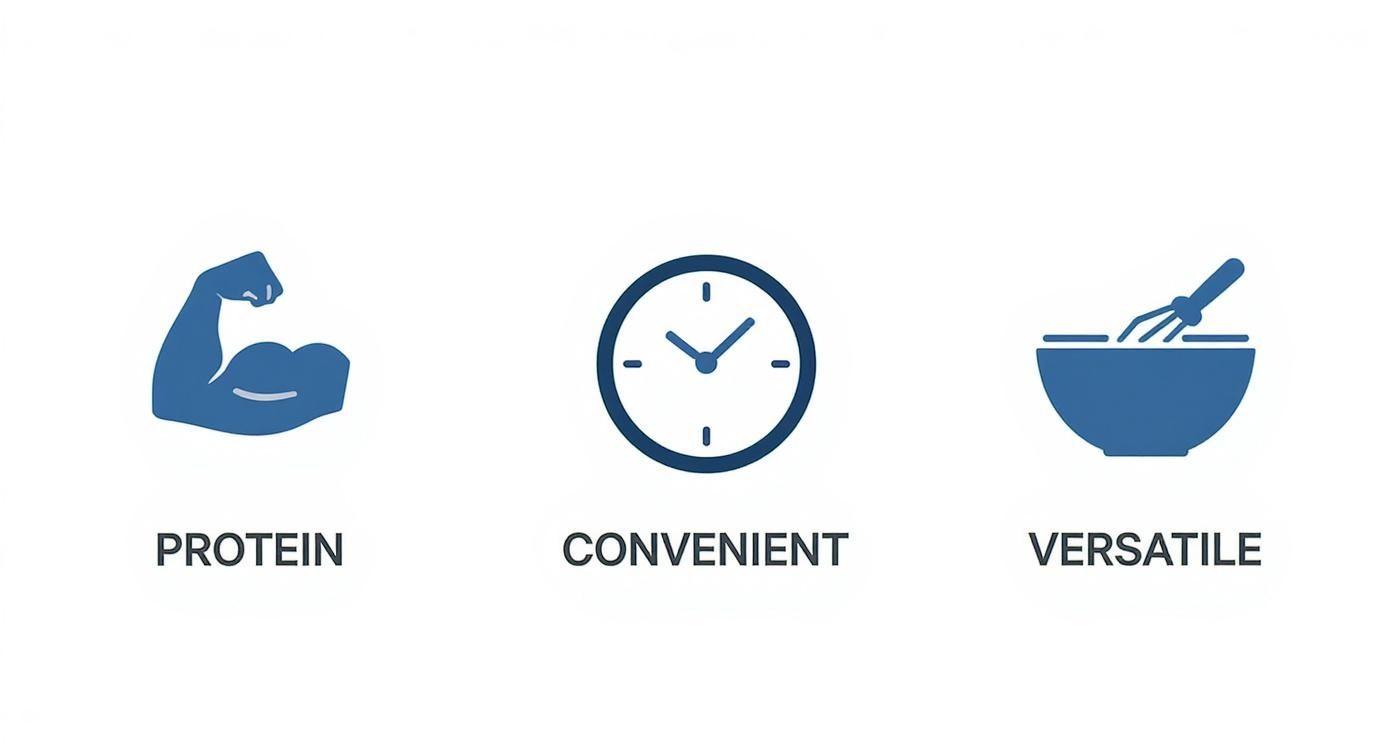 PROTEIN

CONVENIENT

VERSATILE