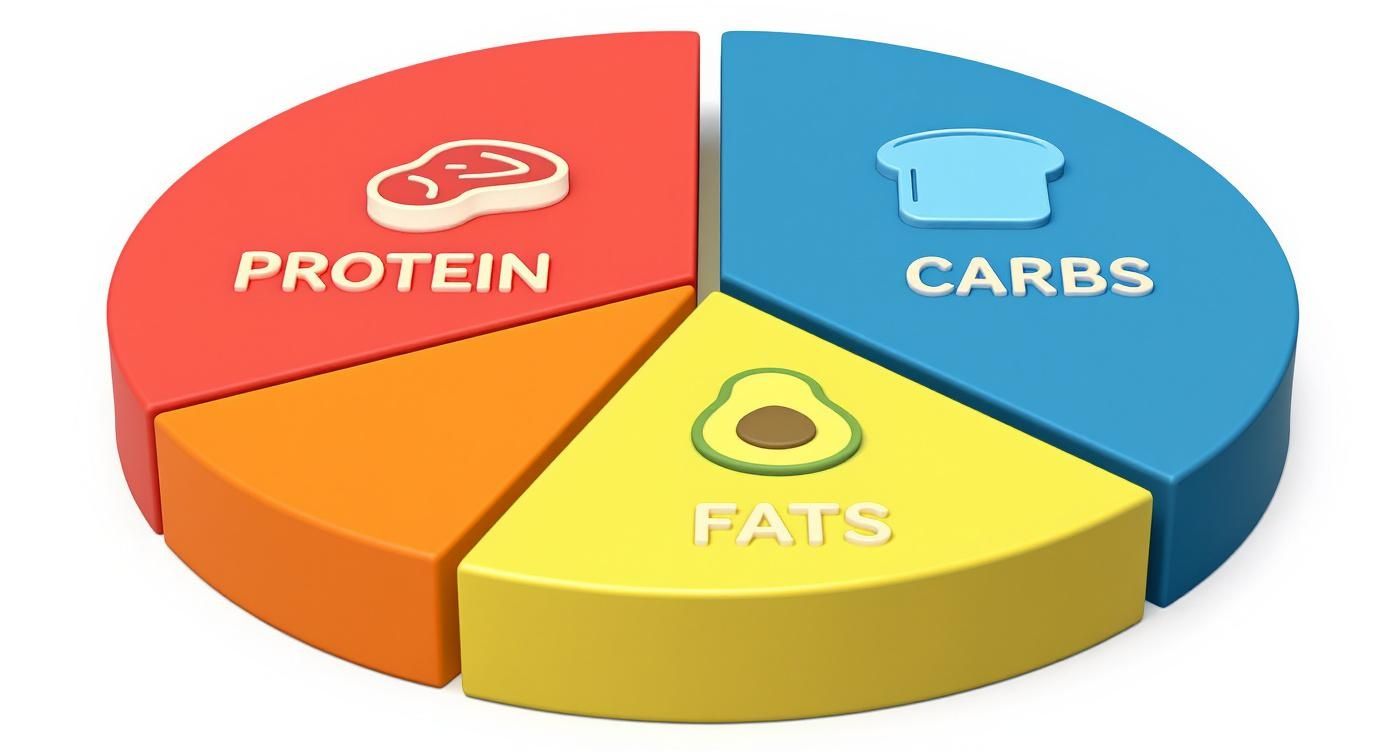 PROTEIN

CARBS

FATS