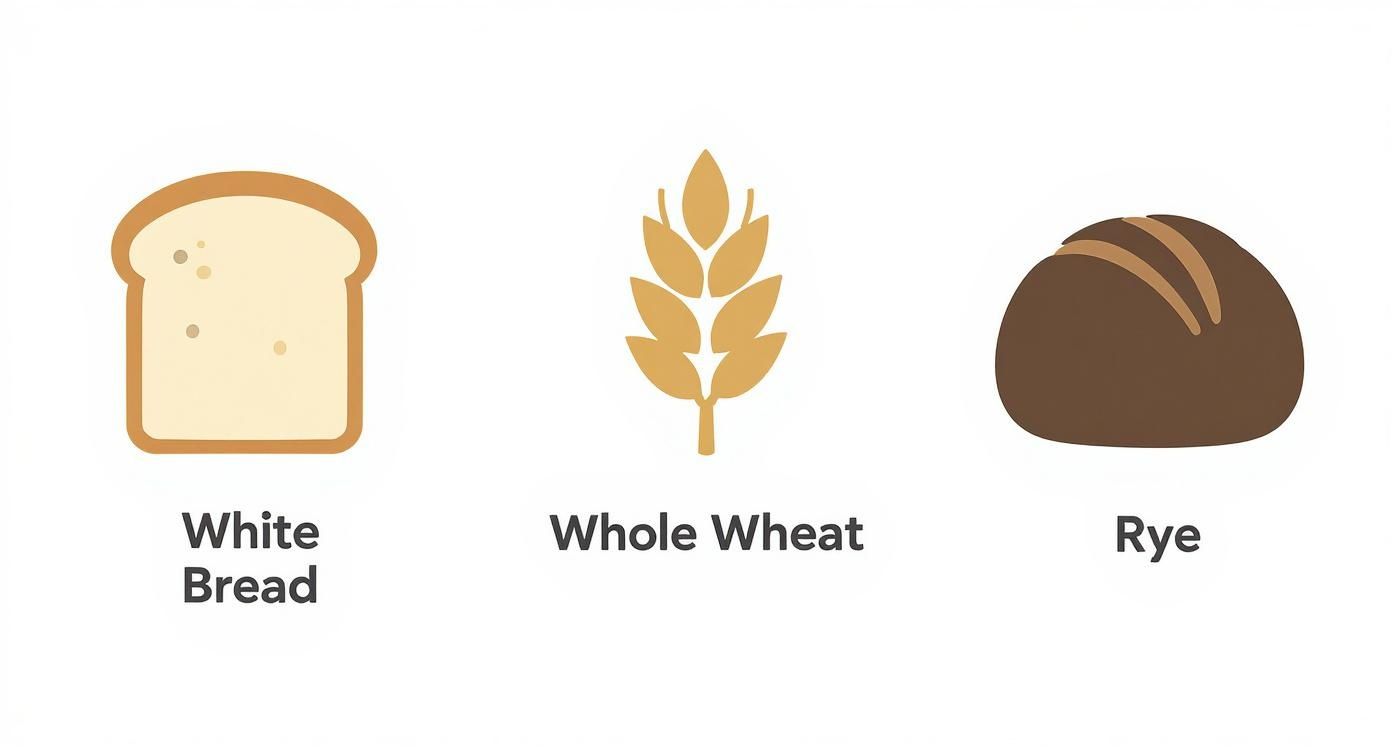 White Bread

Whole Wheat

Rye