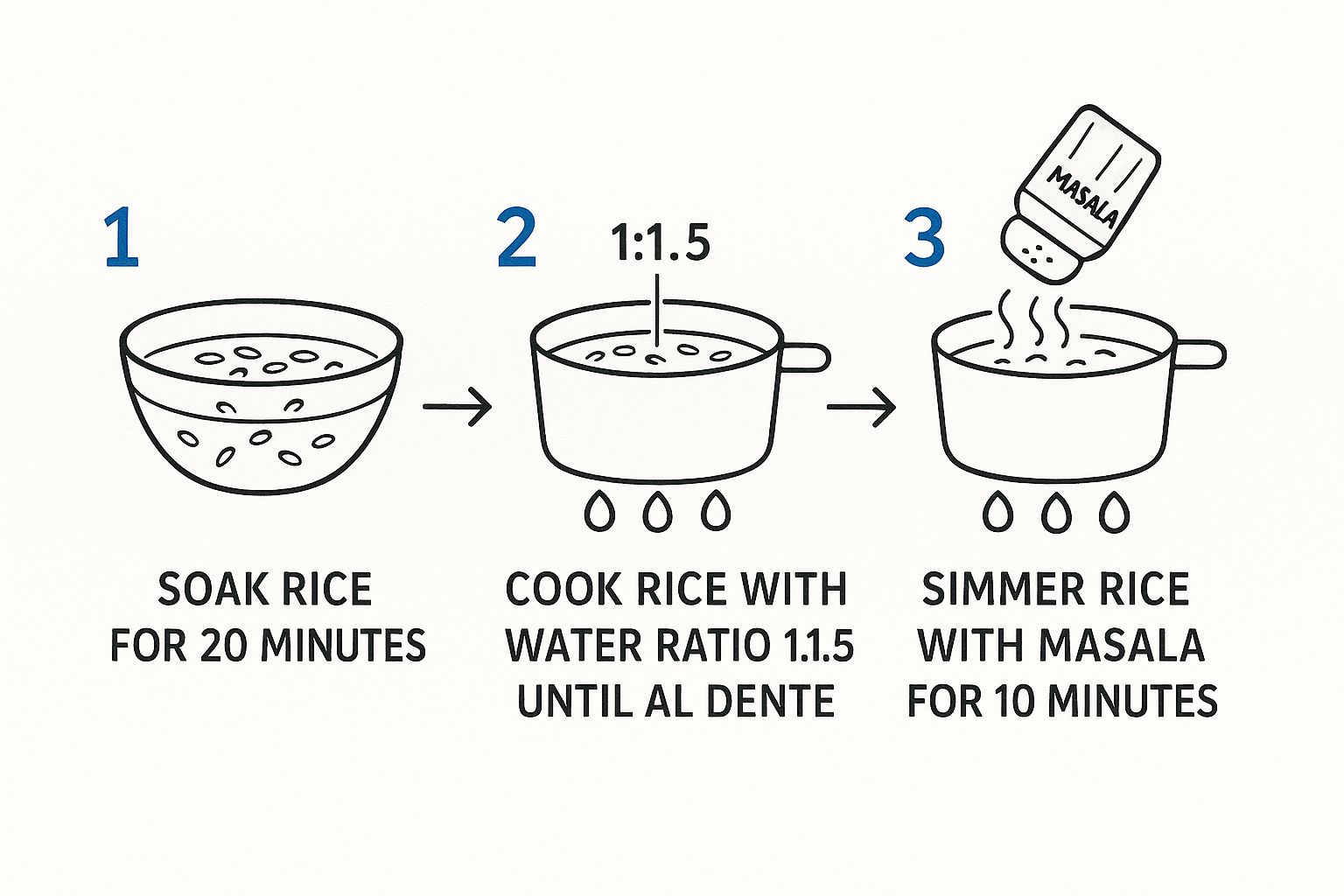 1

SOAK RICE FOR 20 MINUTES

2

1:1.5

COOK RICE WITH WATER RATIO 1.1.5 UNTIL AL DENTE

3

MASALA

SIMMER RICE WITH MASALA FOR 10 MINUTES