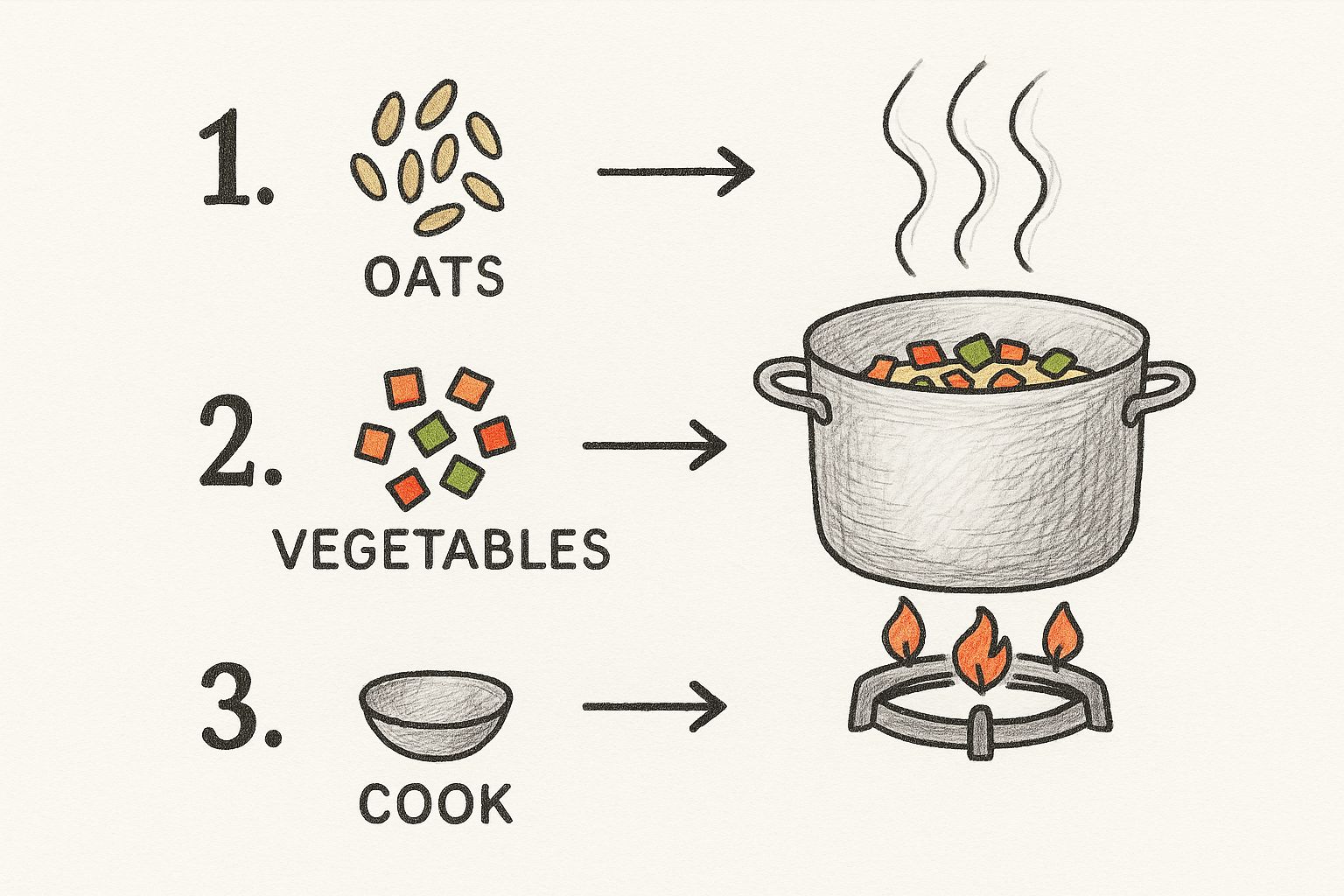 1.
OATS

2.
VEGETABLES

3.
COOK