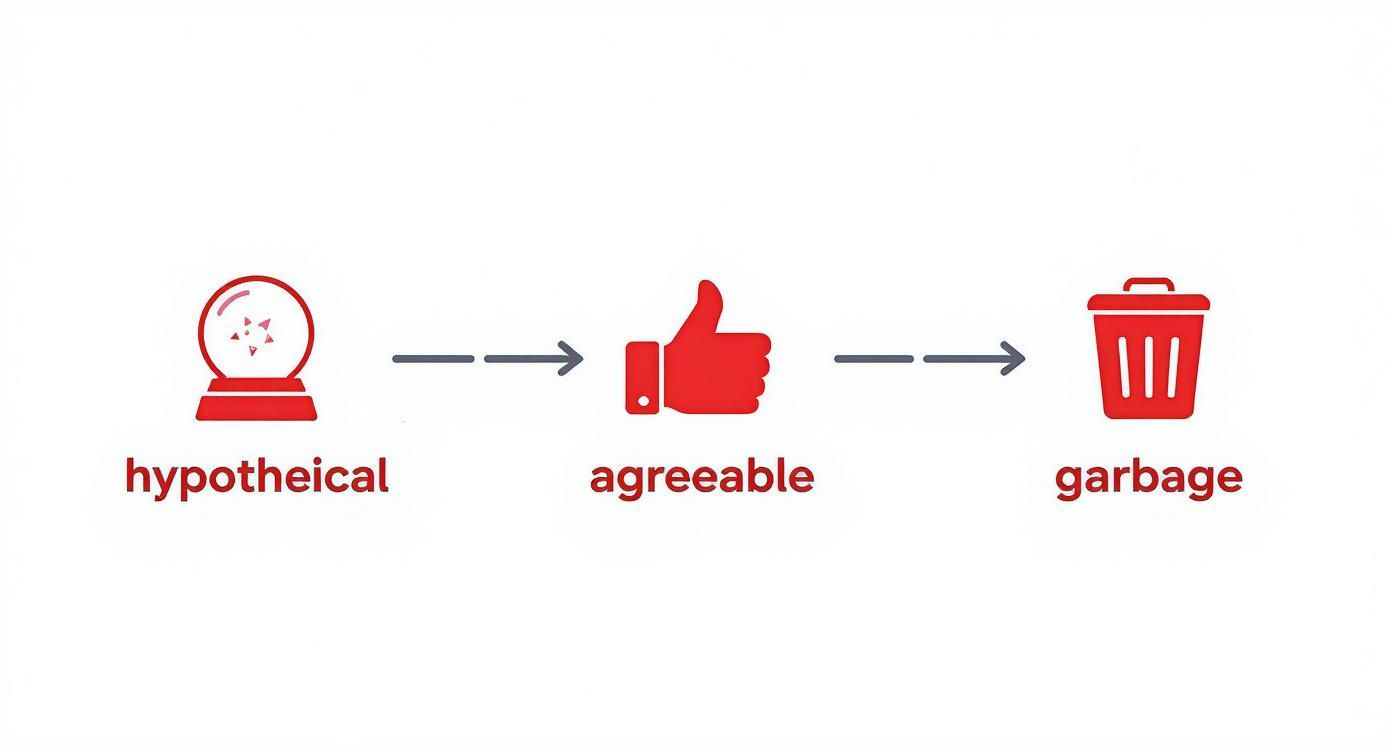 hypotheical

agreeable

garbage